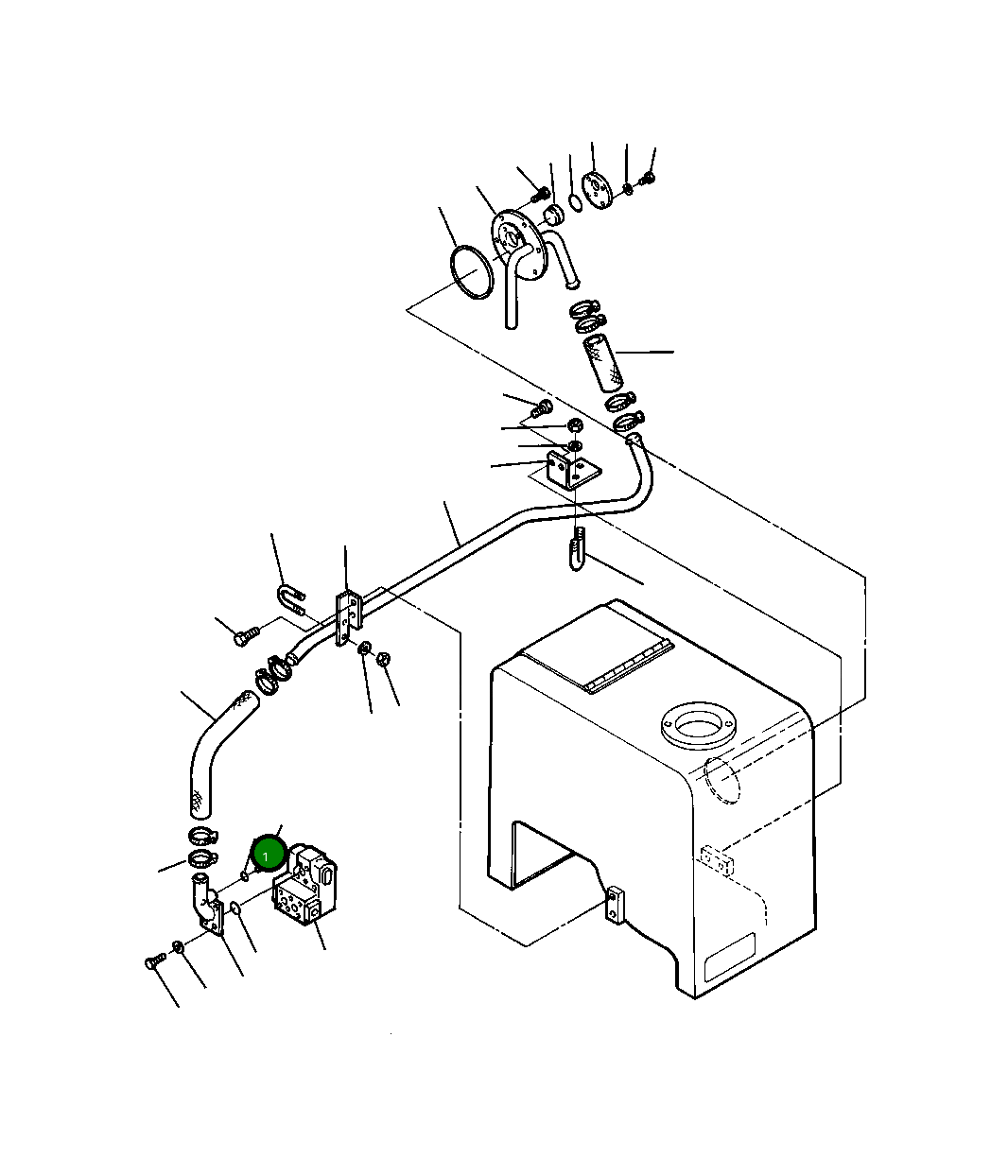 1