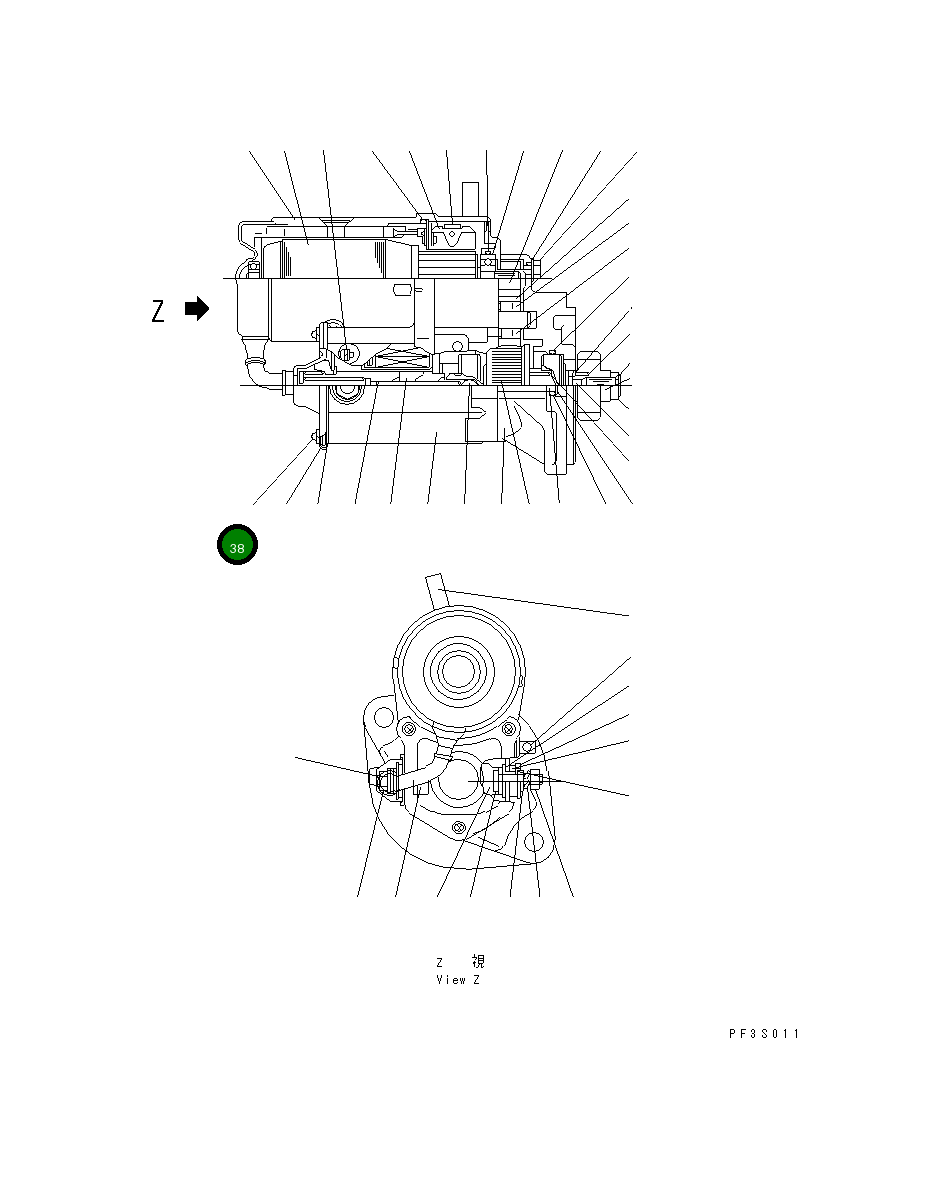 Z

38

Z 視
View Z

PF3S011