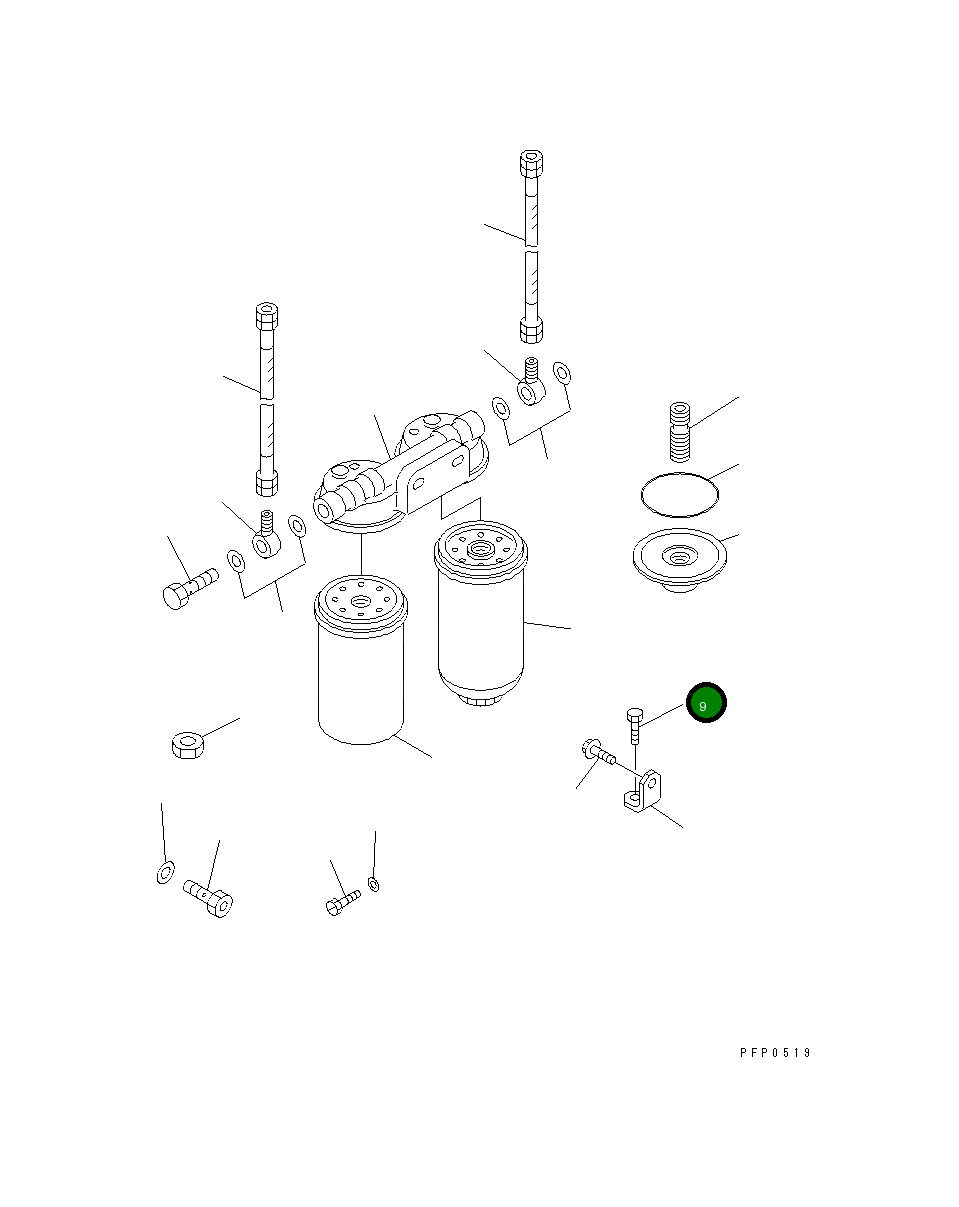 9

PFP0519