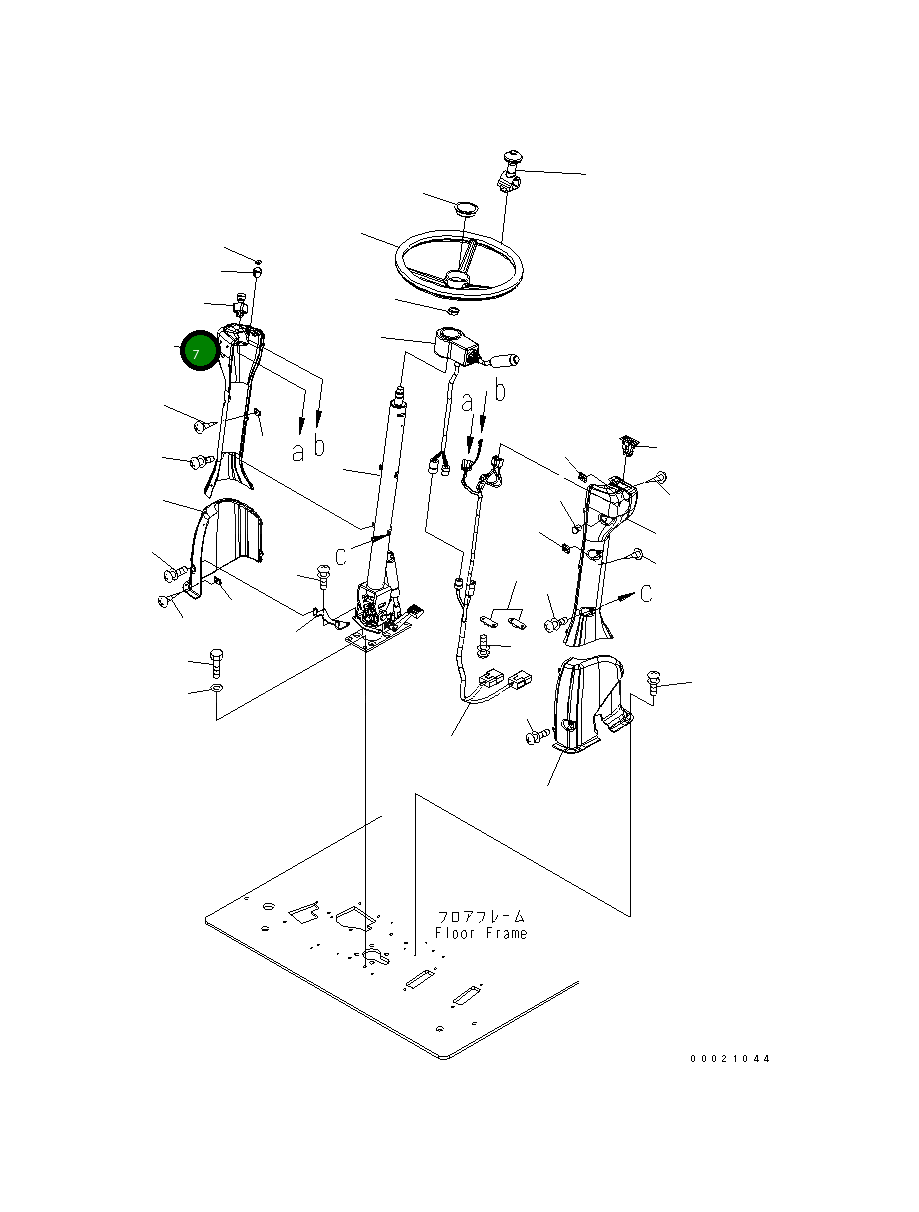 7

a b

a b

c

c

フロアフレーム
Floor Frame

00021044