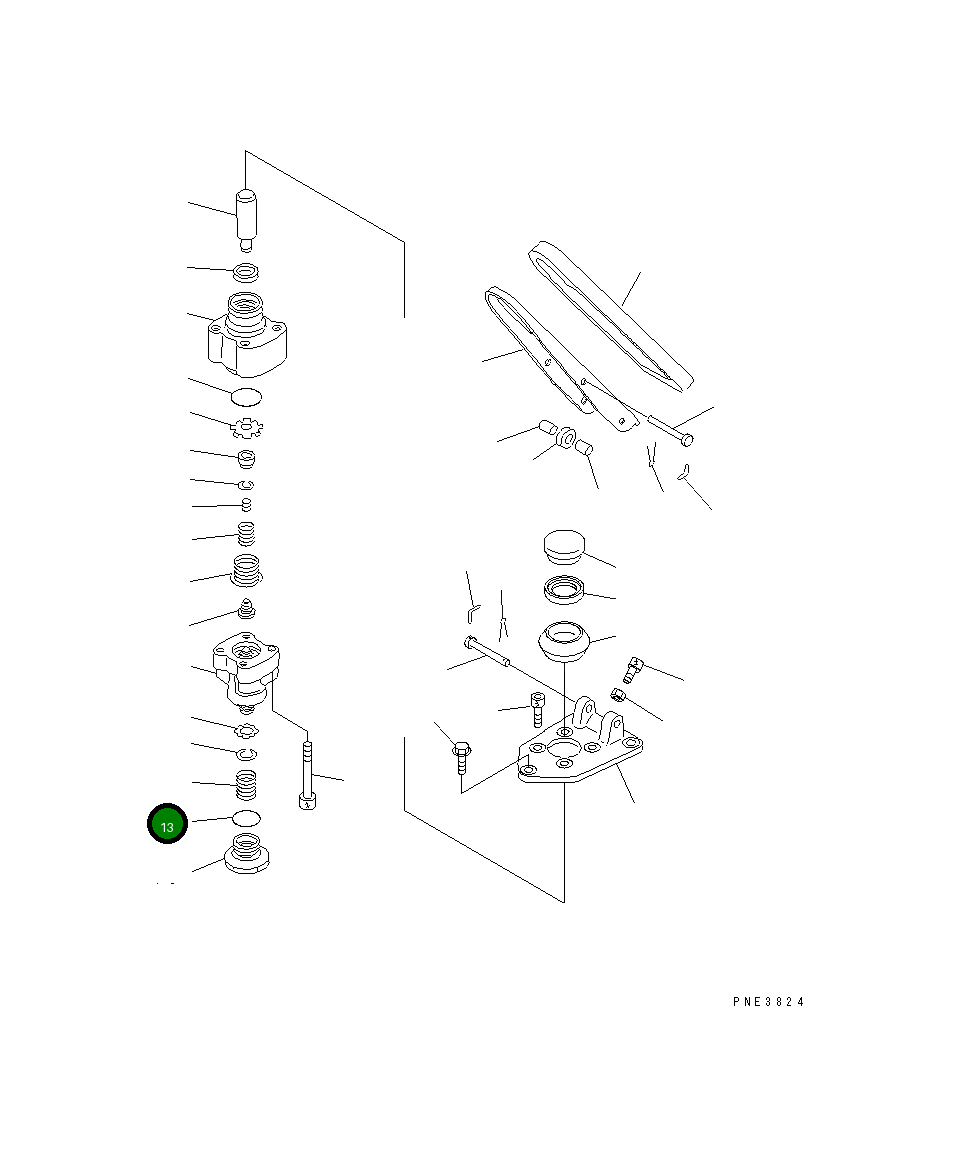 13

PNE3824