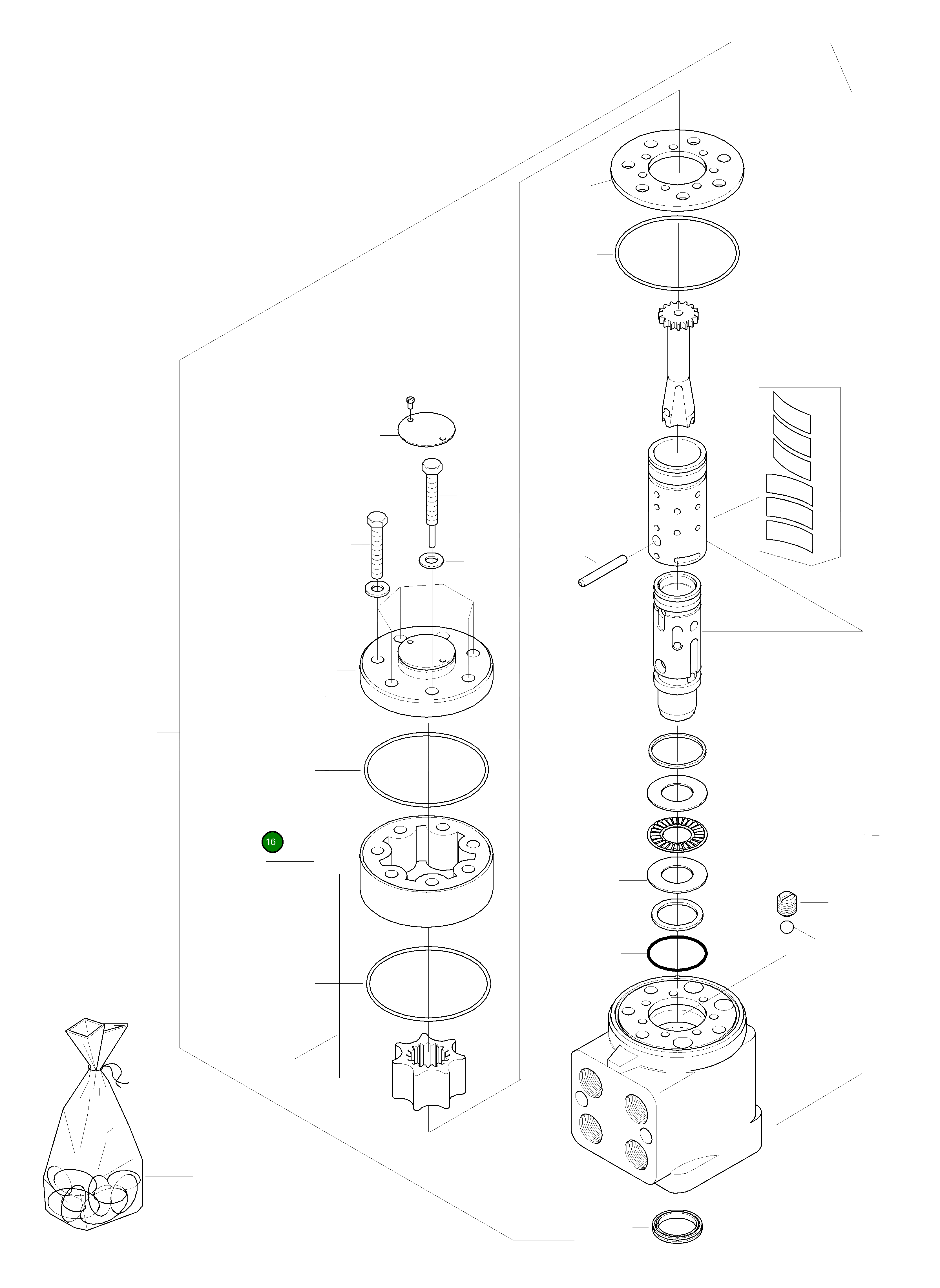 16