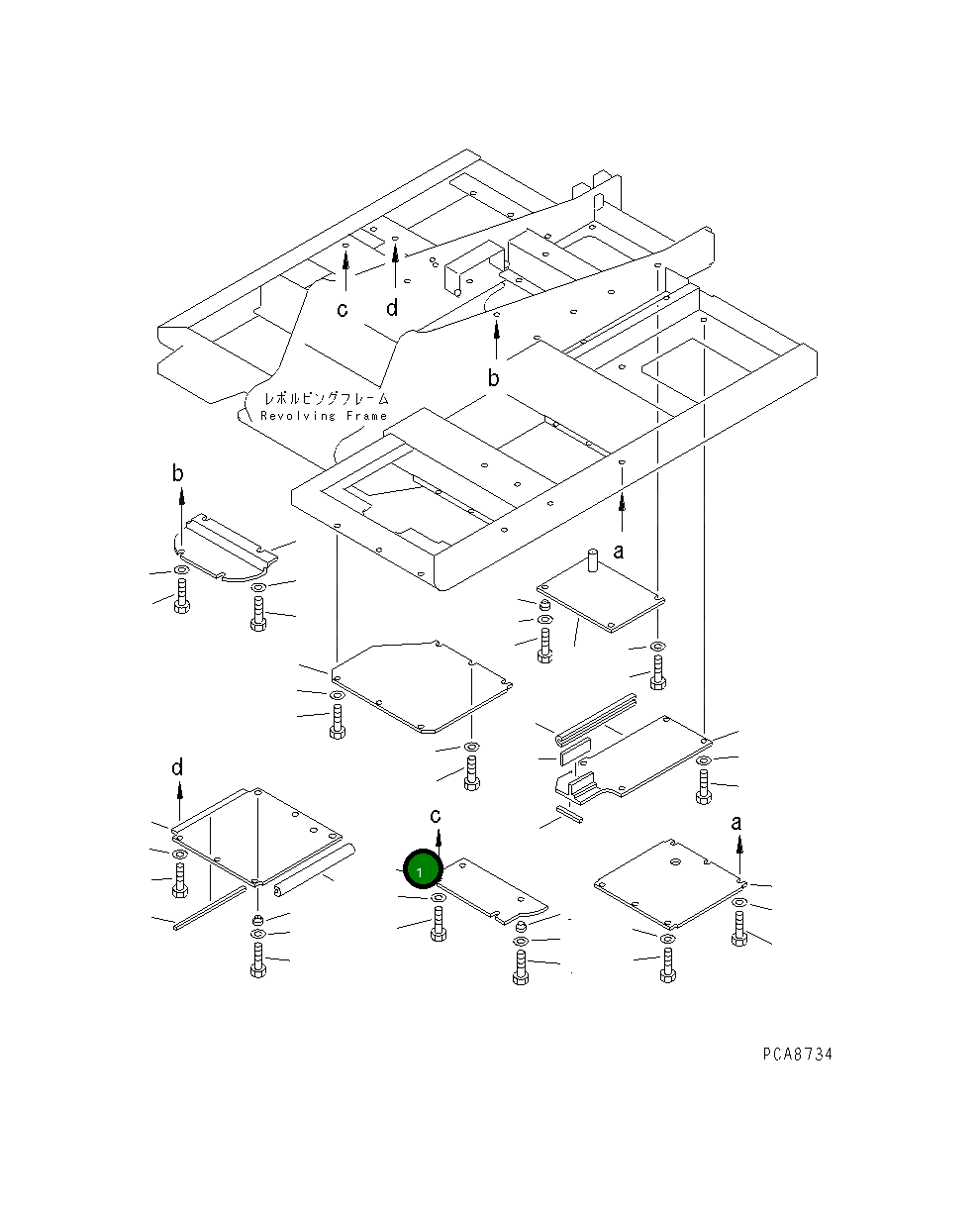 c
d
b
レボルビングフレーム
Revolving Frame
b
a
d
c
1
a
PCA8734