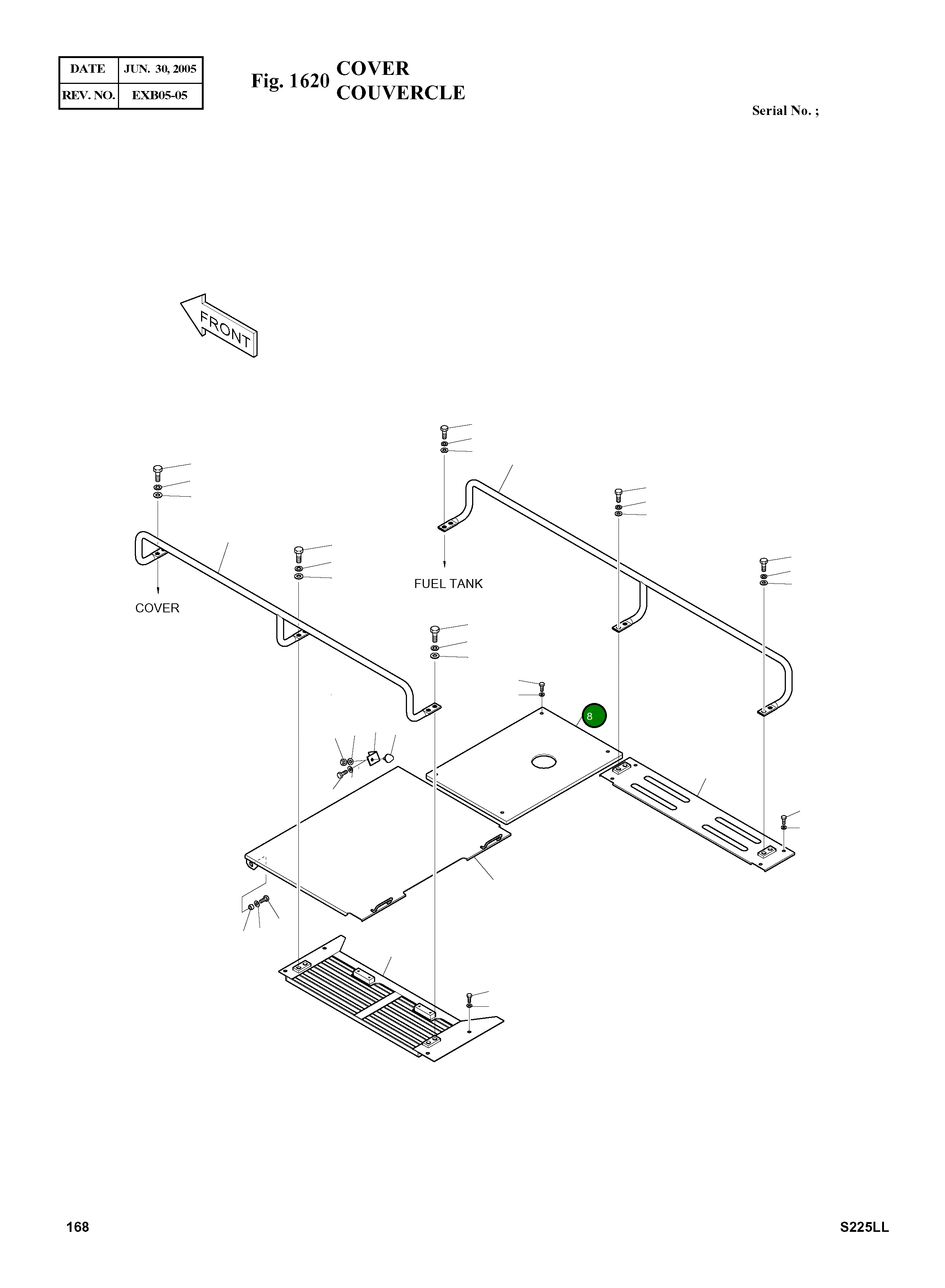 | DATE | JUN. 30, 2005 |
|---|---|
| REV. NO. | EXB05-05 |

Fig. 1620 COVER COUVERCLE

Serial No. ;

FRONT

FUEL TANK

COVER

8

168

S225LL