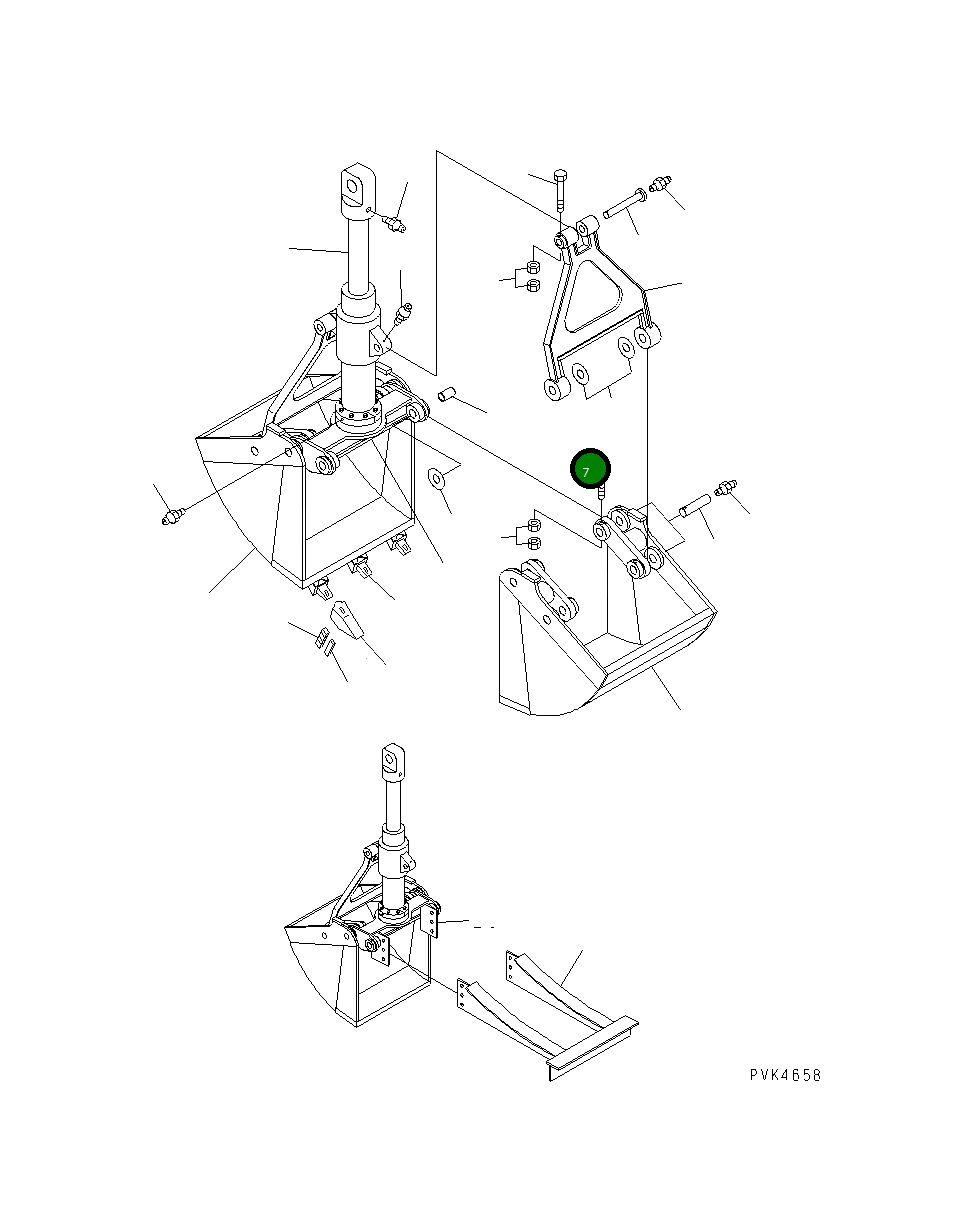 7

PVK4658