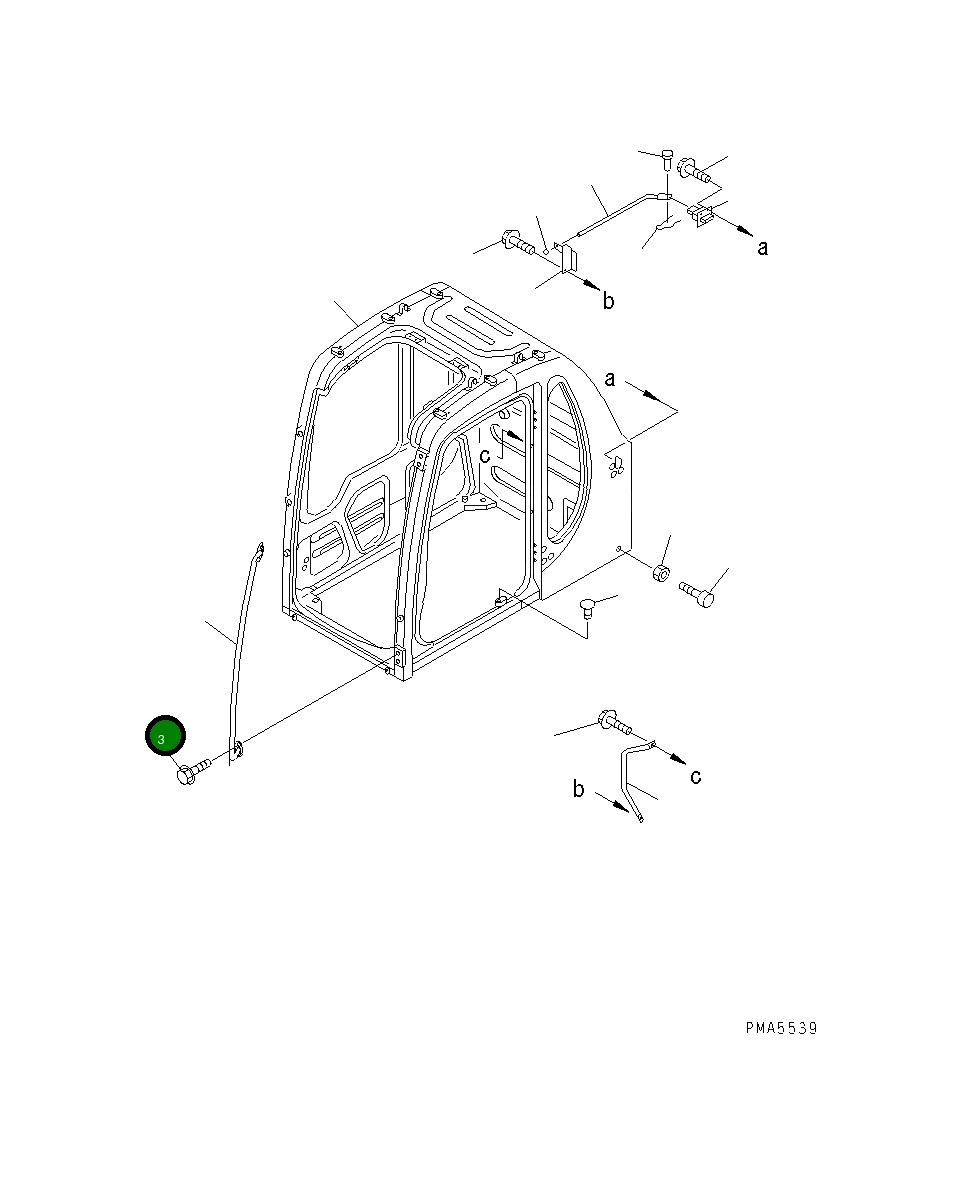 a
b
a
c
3
c
b
PMA5539