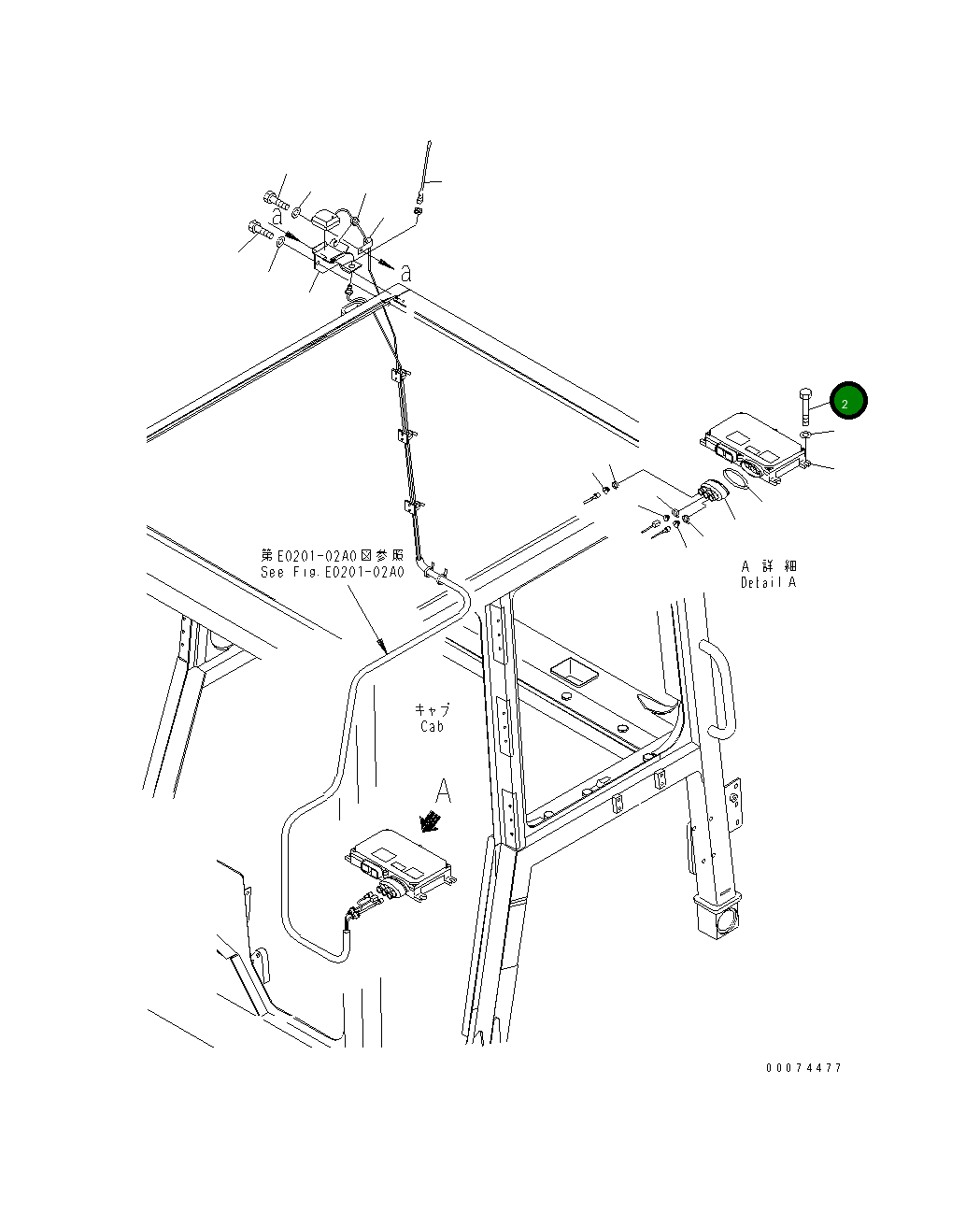 a
a
2
第E0201-02A0図参照
See Fig.E0201-02A0
A 詳細
Detail A
キャブ
Cab
A
00074477