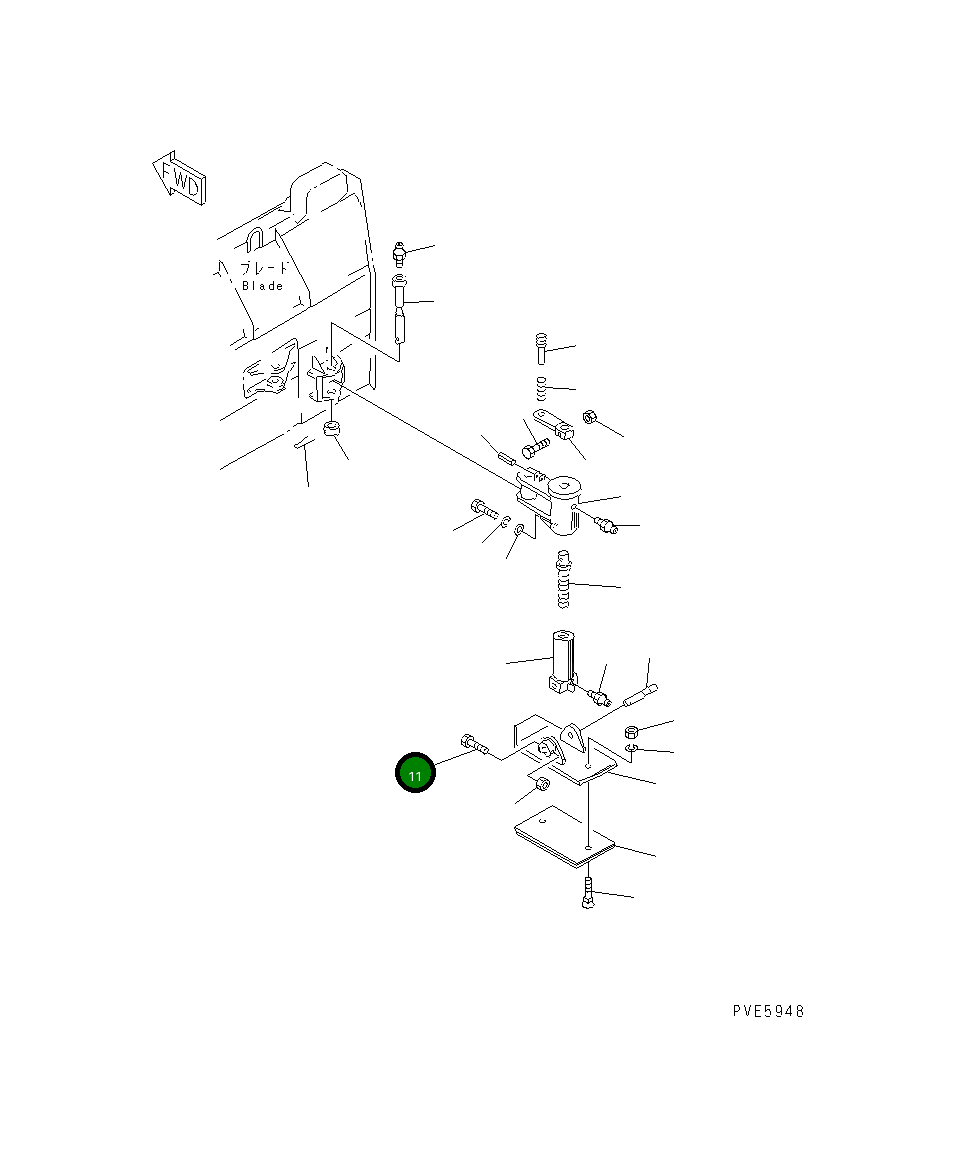 FWD

ブレード
Blade

11

PVE5948