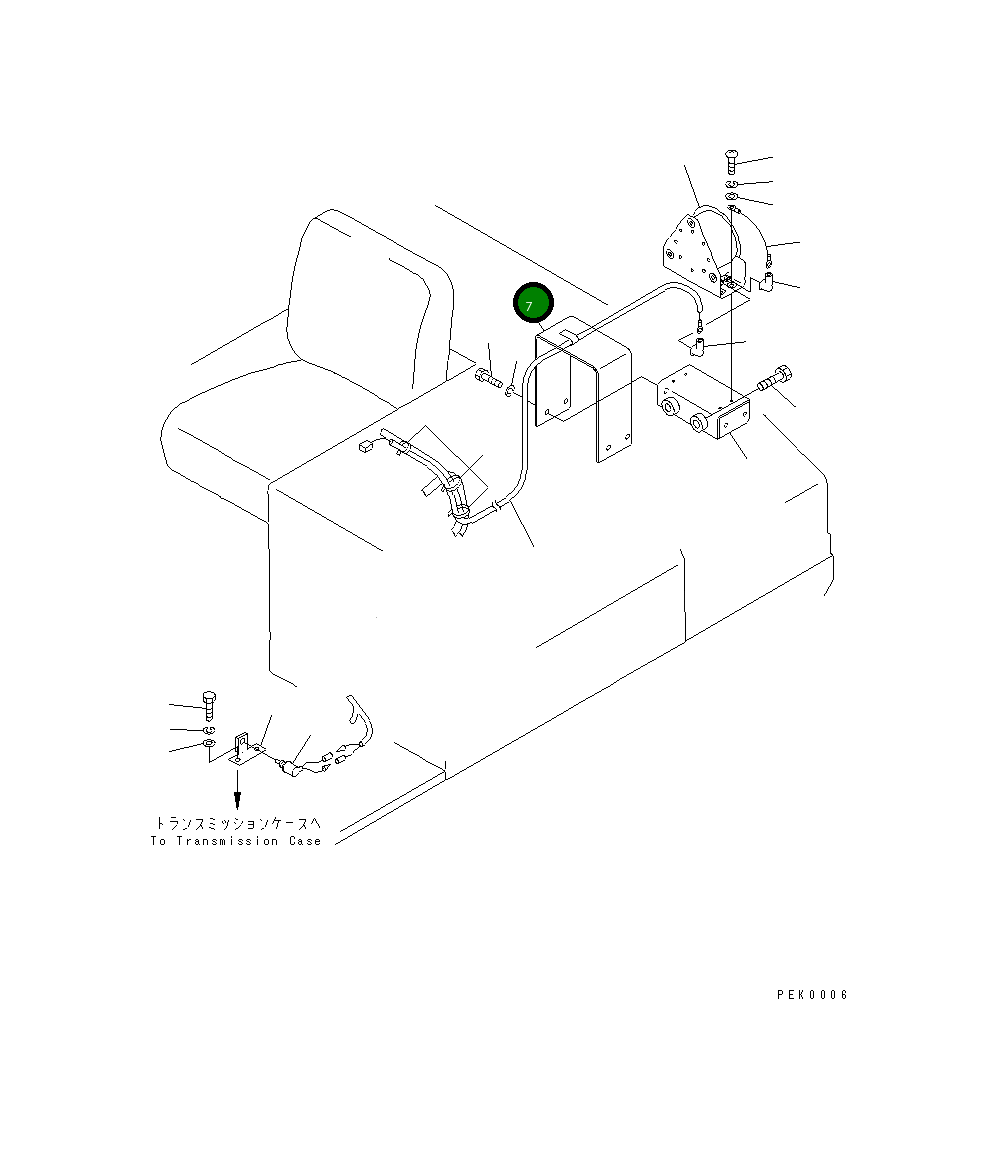 7

トランスミッションケースへ
To Transmission Case

PEK0006