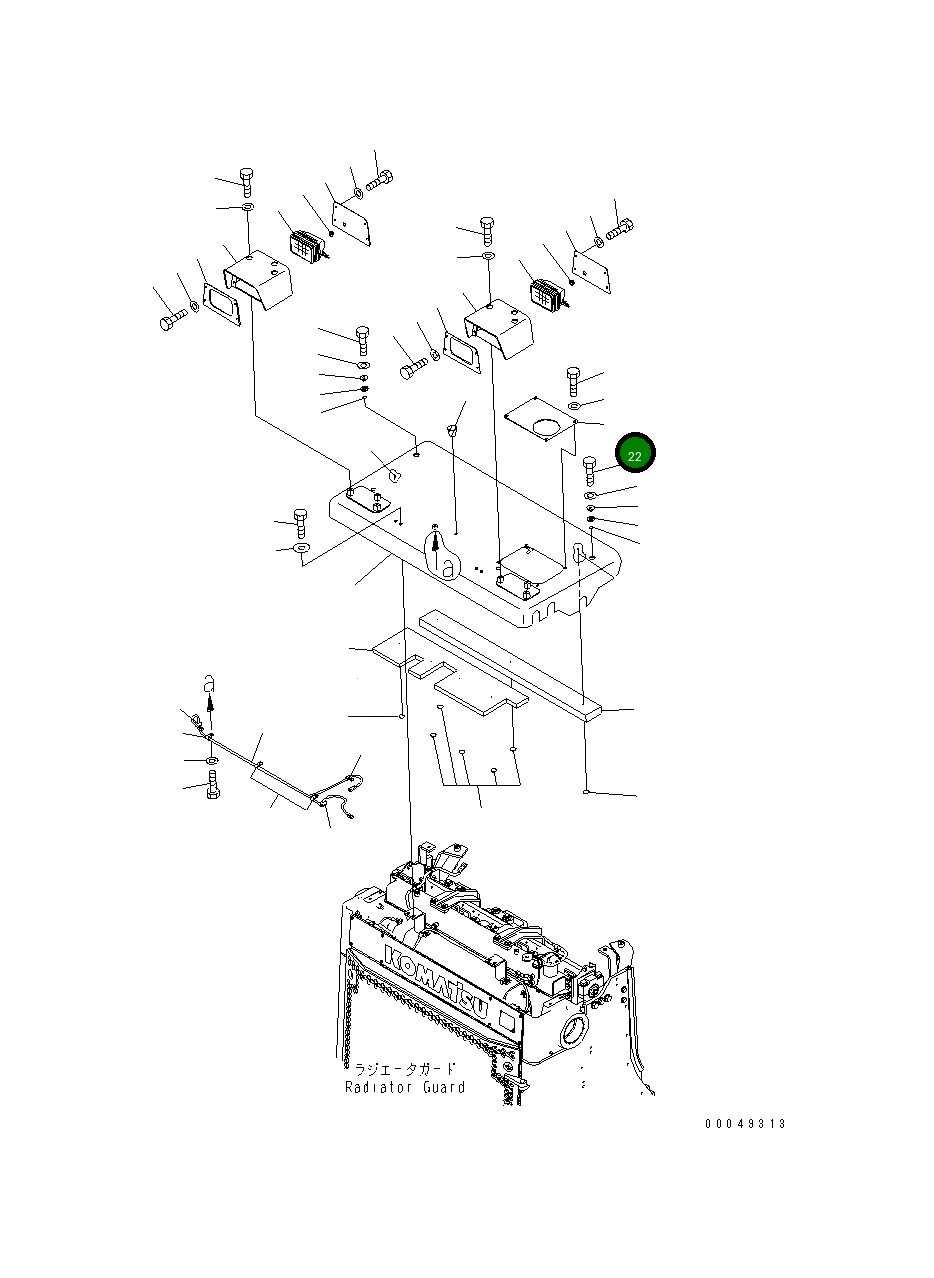 22

a

a

KOMATSU

ラジエータガード
Radiator Guard

00049313