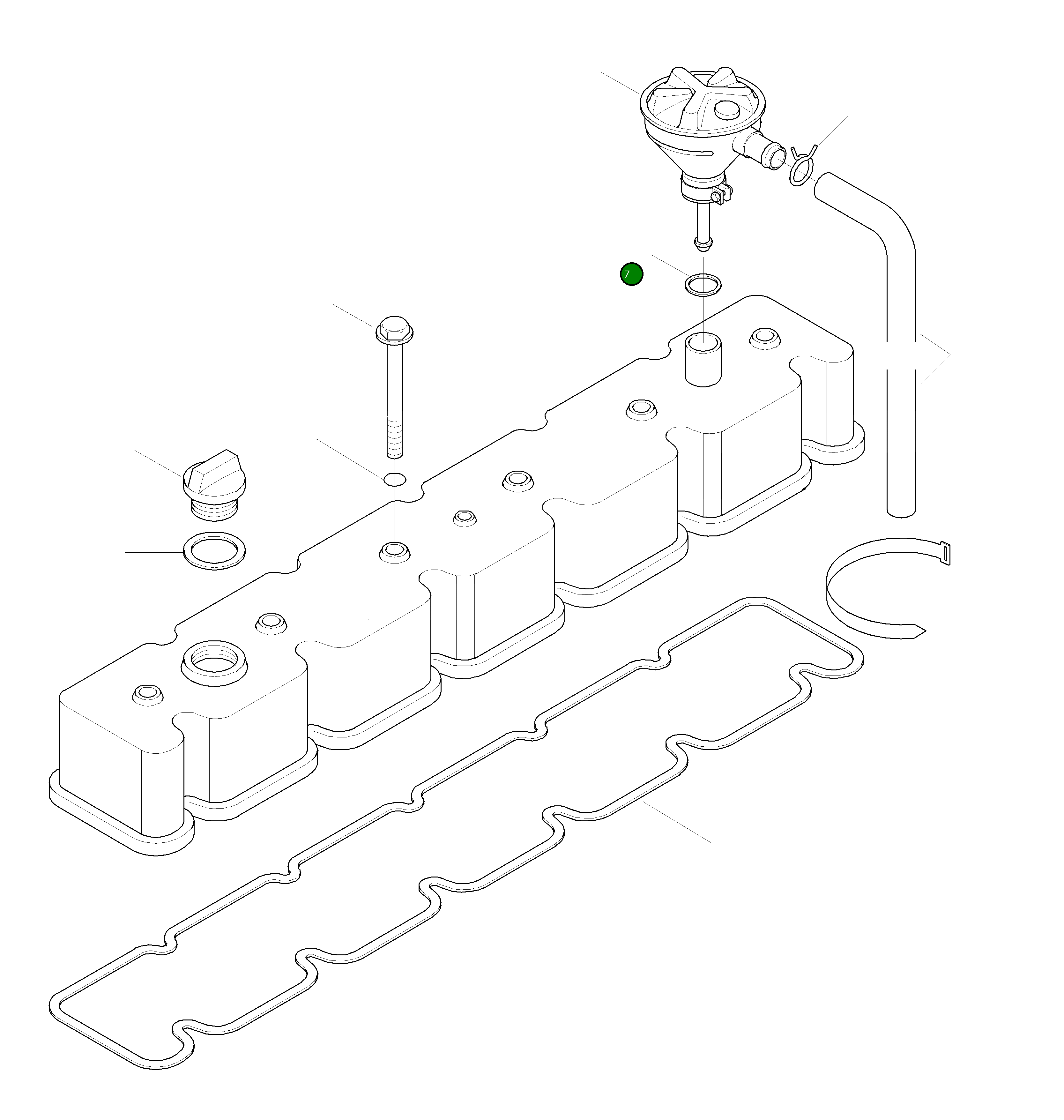 7