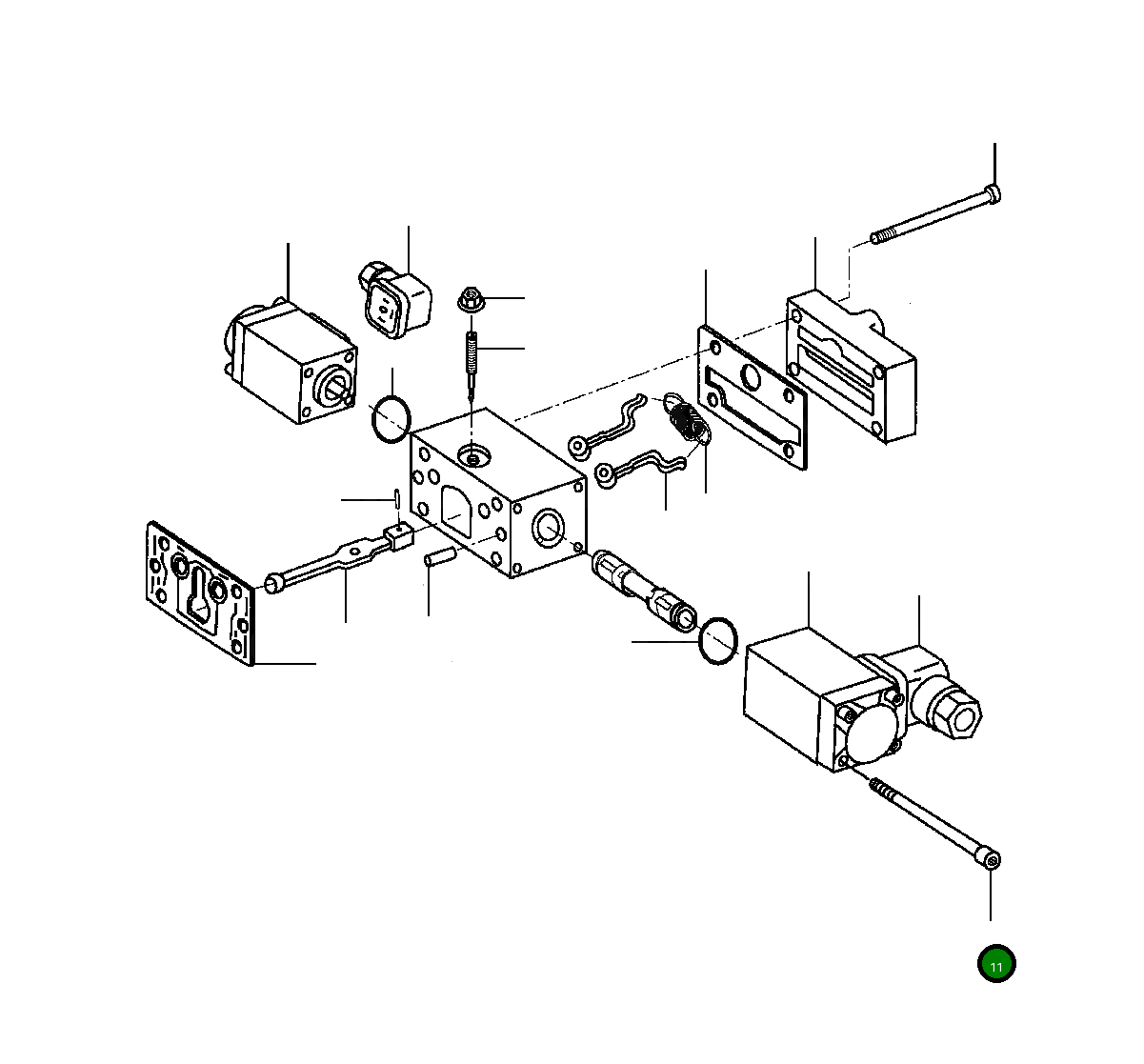 11