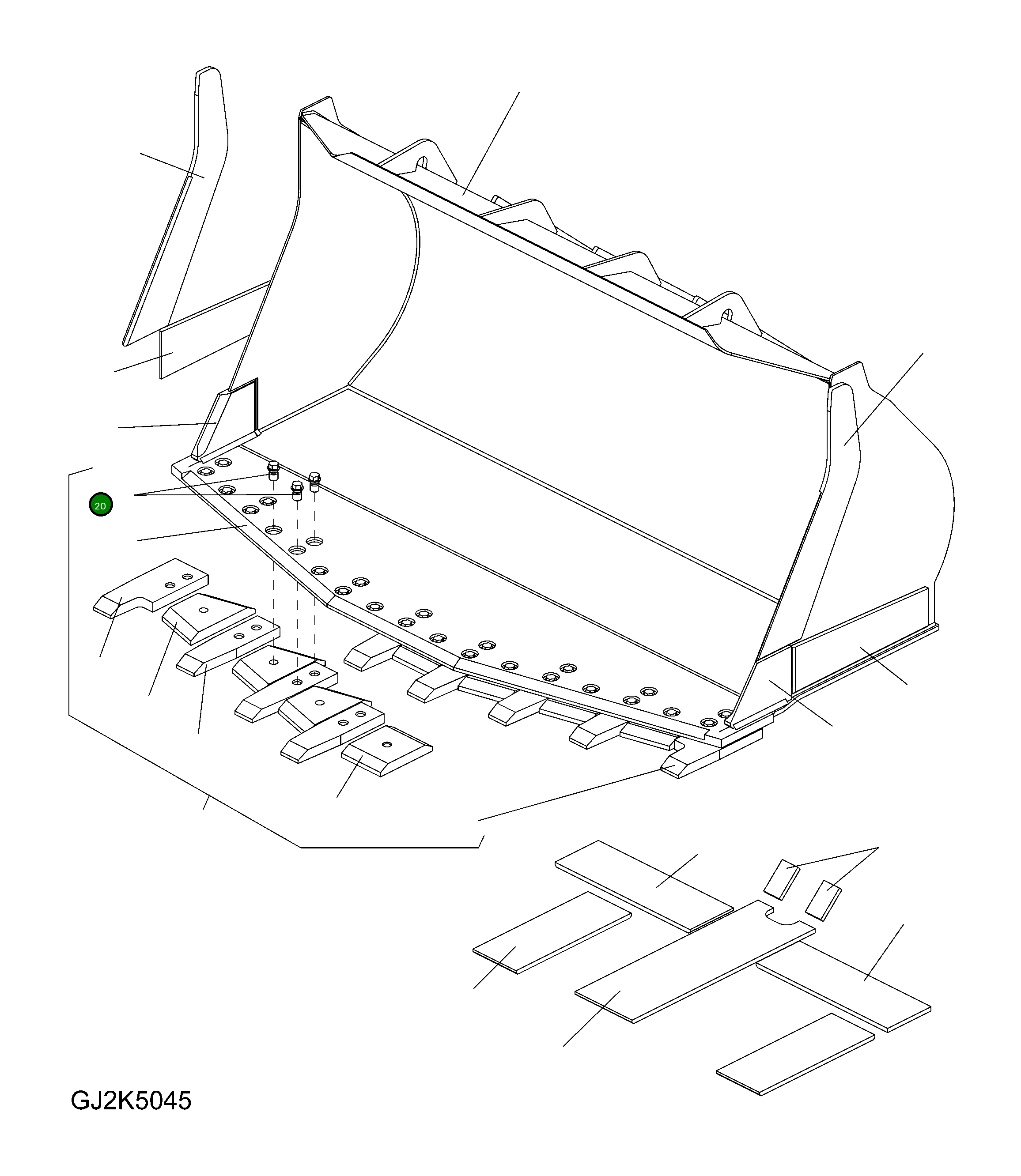 20

GJ2K5045