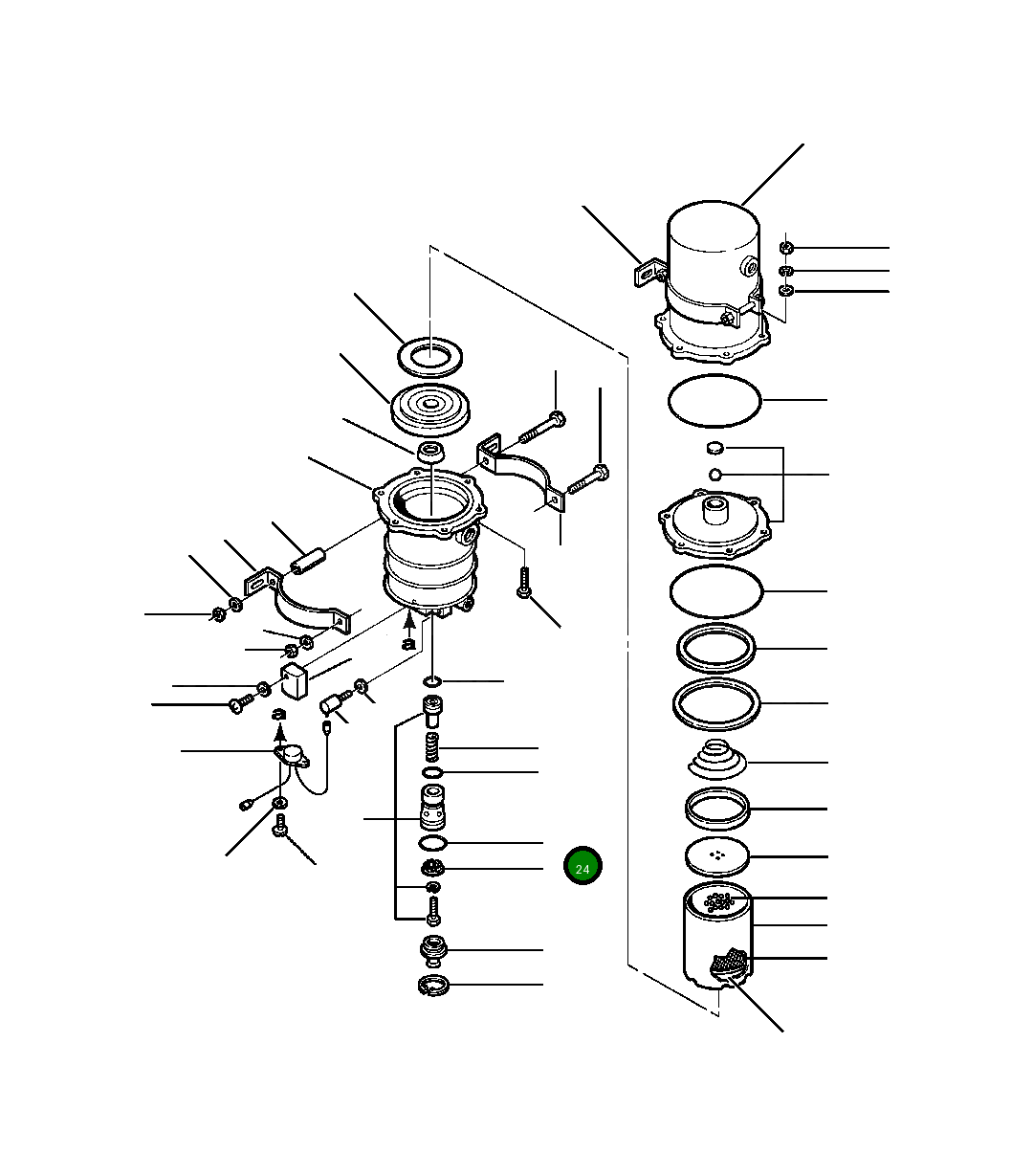 a
a
24