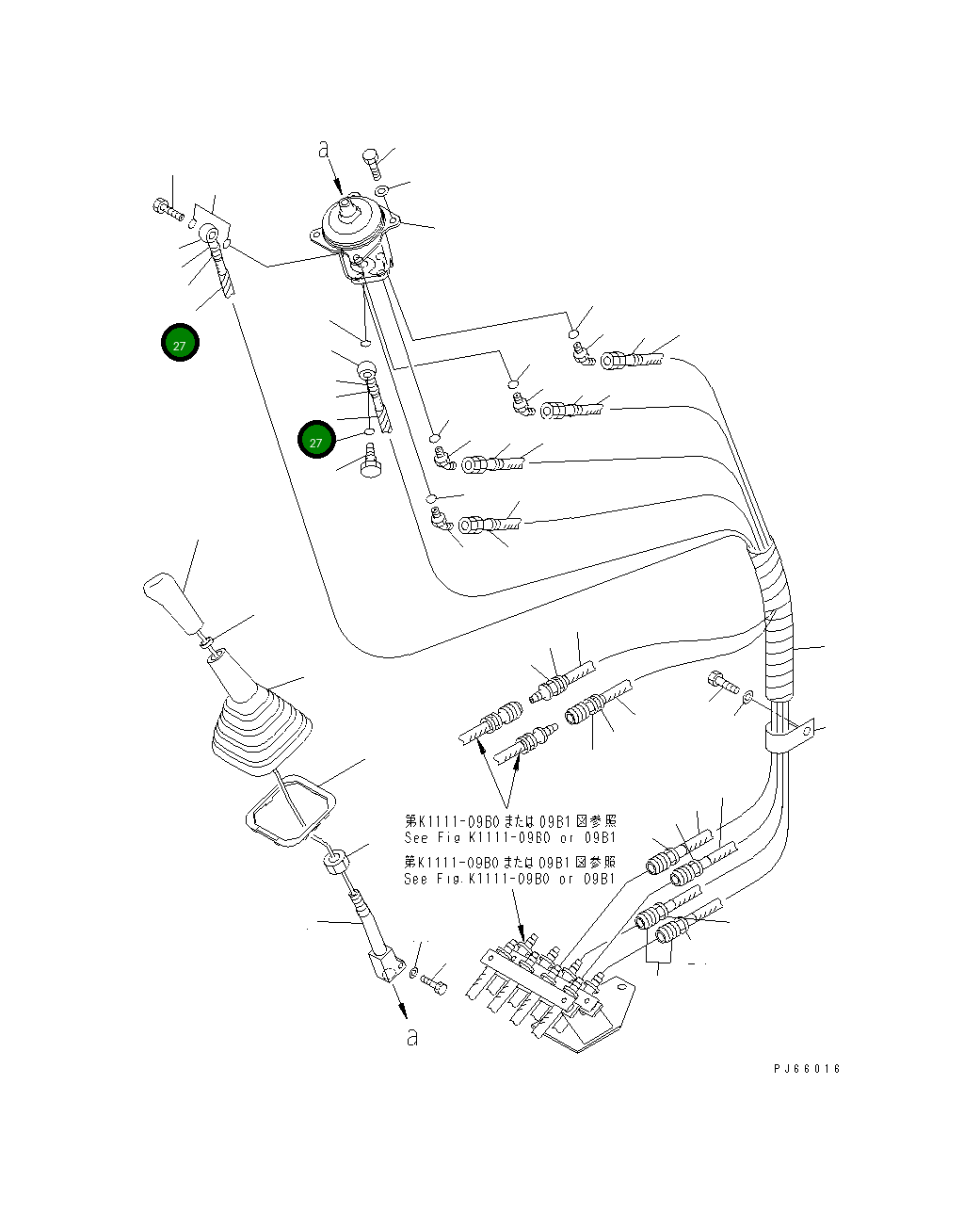 a

27

27

第K1111-09B0または09B1図参照
See Fig.K1111-09B0 or 09B1

第K1111-09B0または09B1図参照
See Fig.K1111-09B0 or 09B1

a

PJ66016