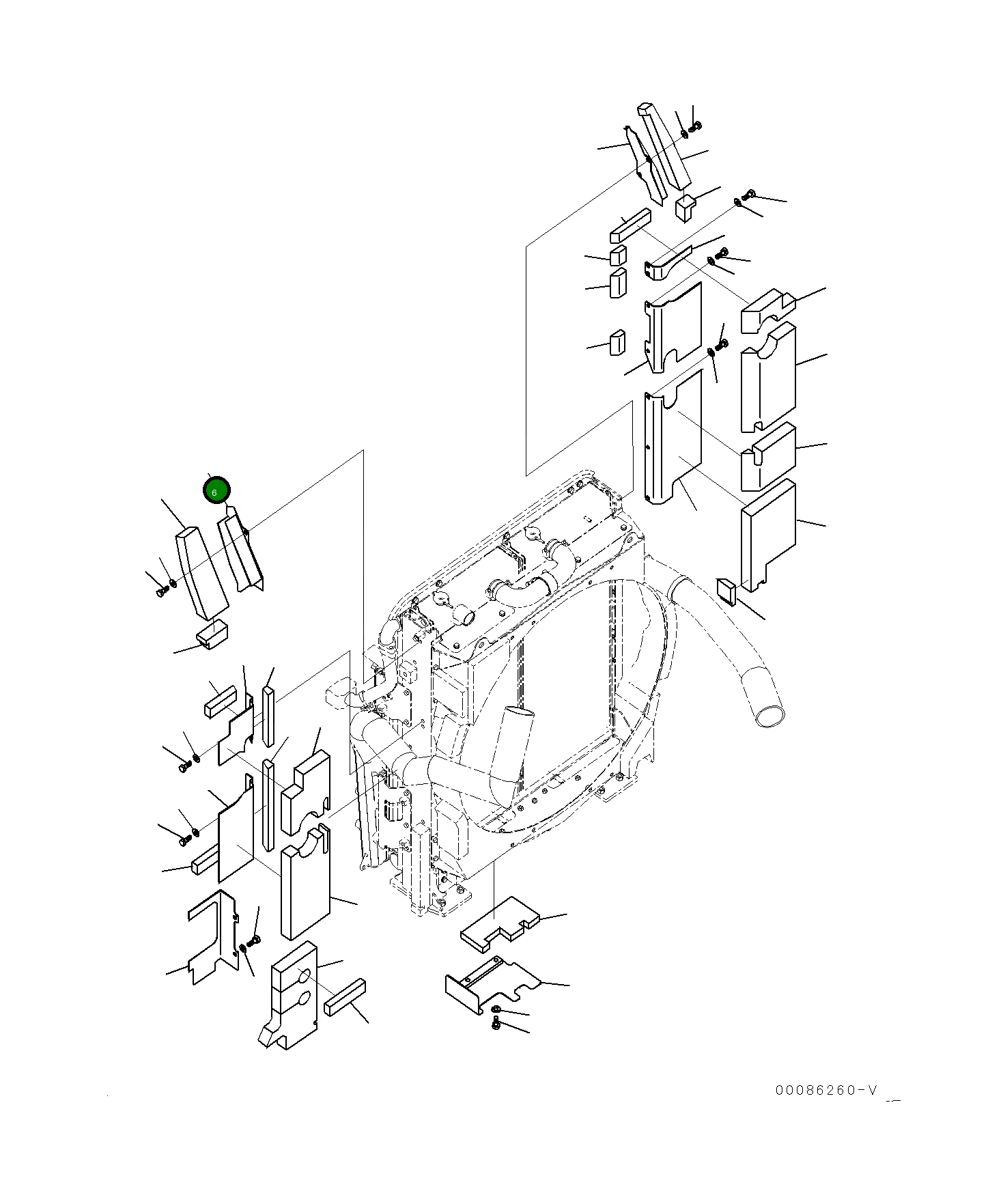 6

00086260-V