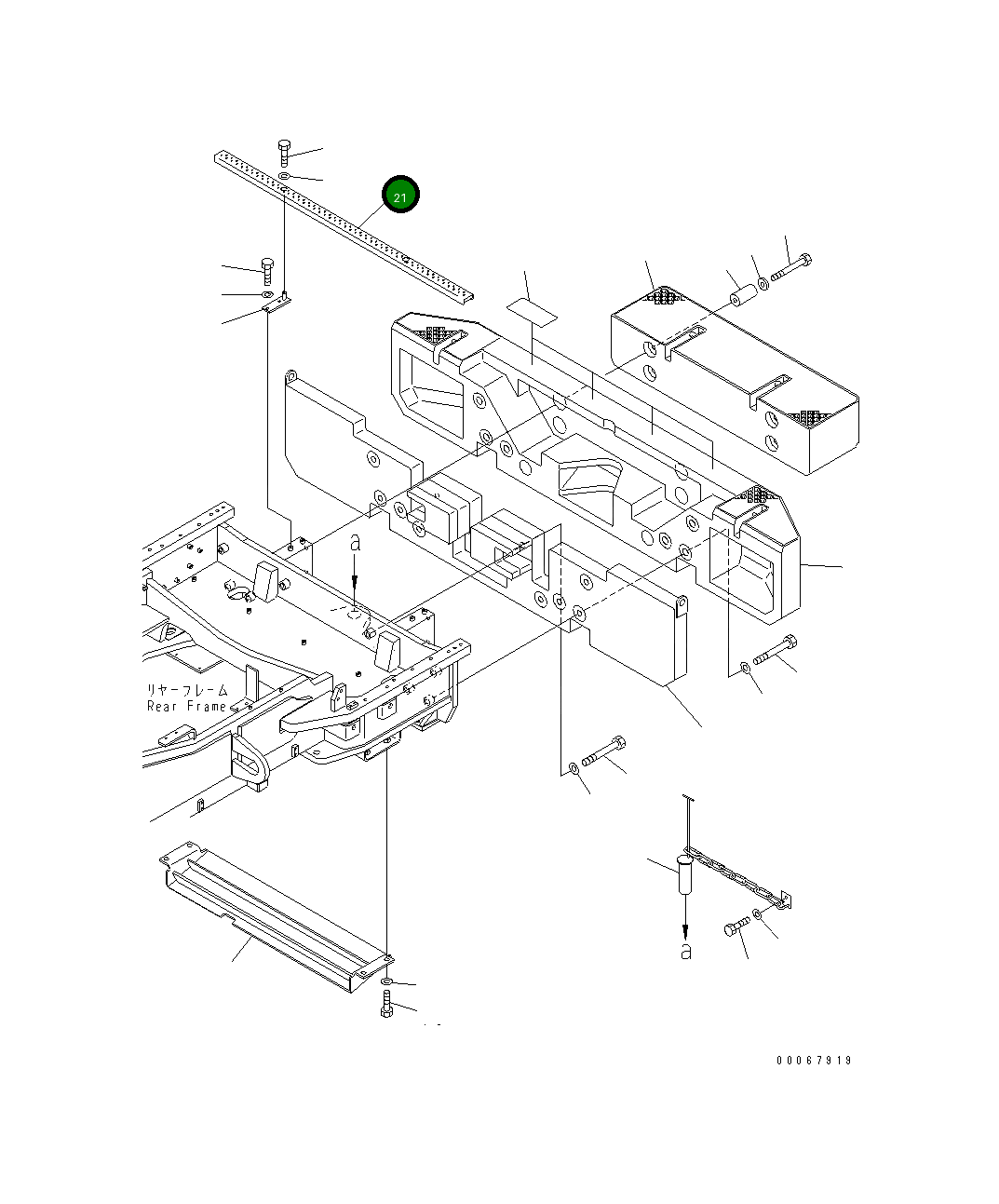 21

a

リヤーフレーム
Rear Frame

a

00067919