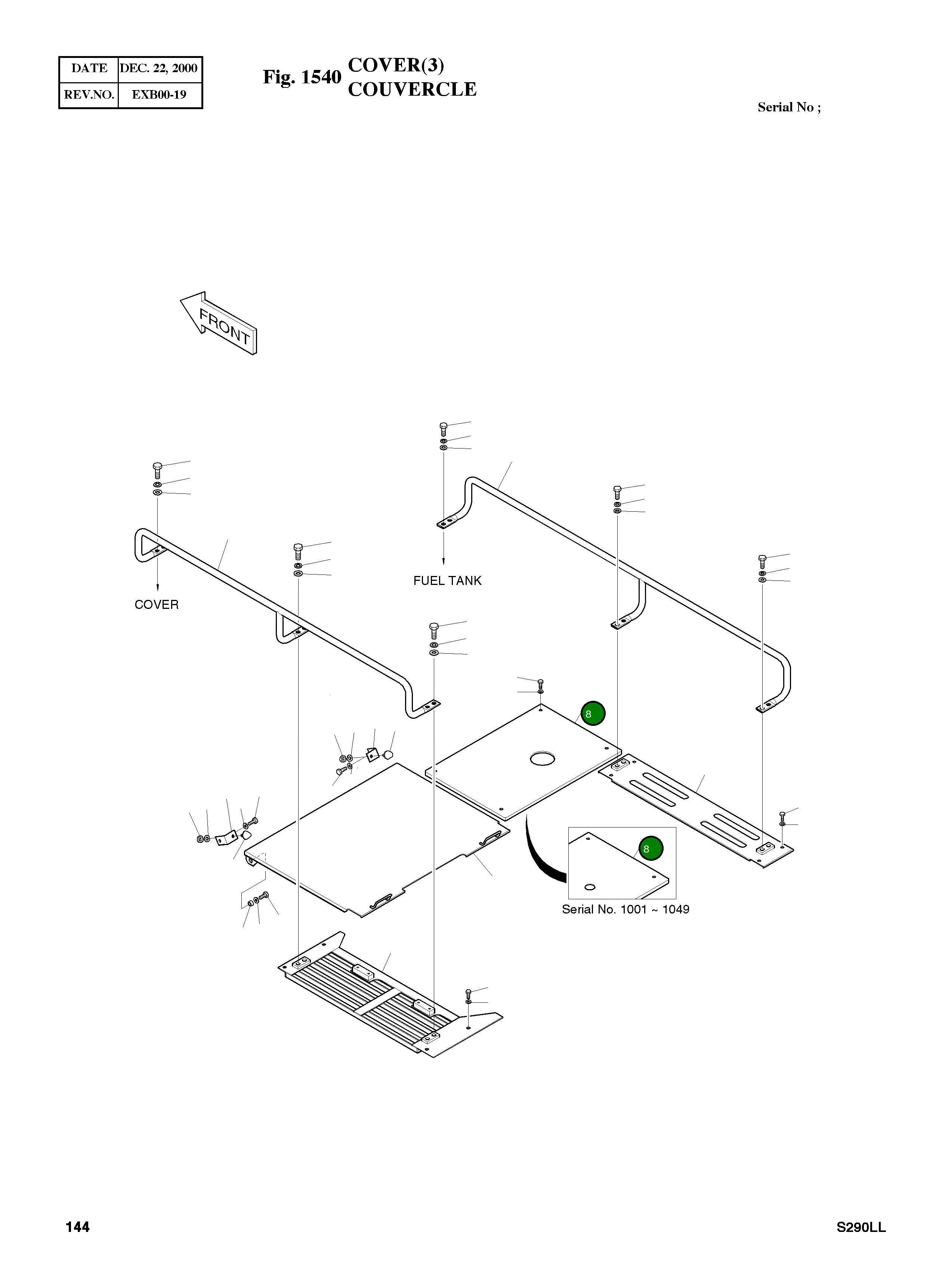 | DATE | DEC. 22, 2000 |
|---|---|
| REV.NO. | EXB00-19 |

Fig. 1540 COVER(3)
COUVERCLE

Serial No ;

FRONT

FUEL TANK

COVER

8

8

Serial No. 1001 ~ 1049

144

S290LL