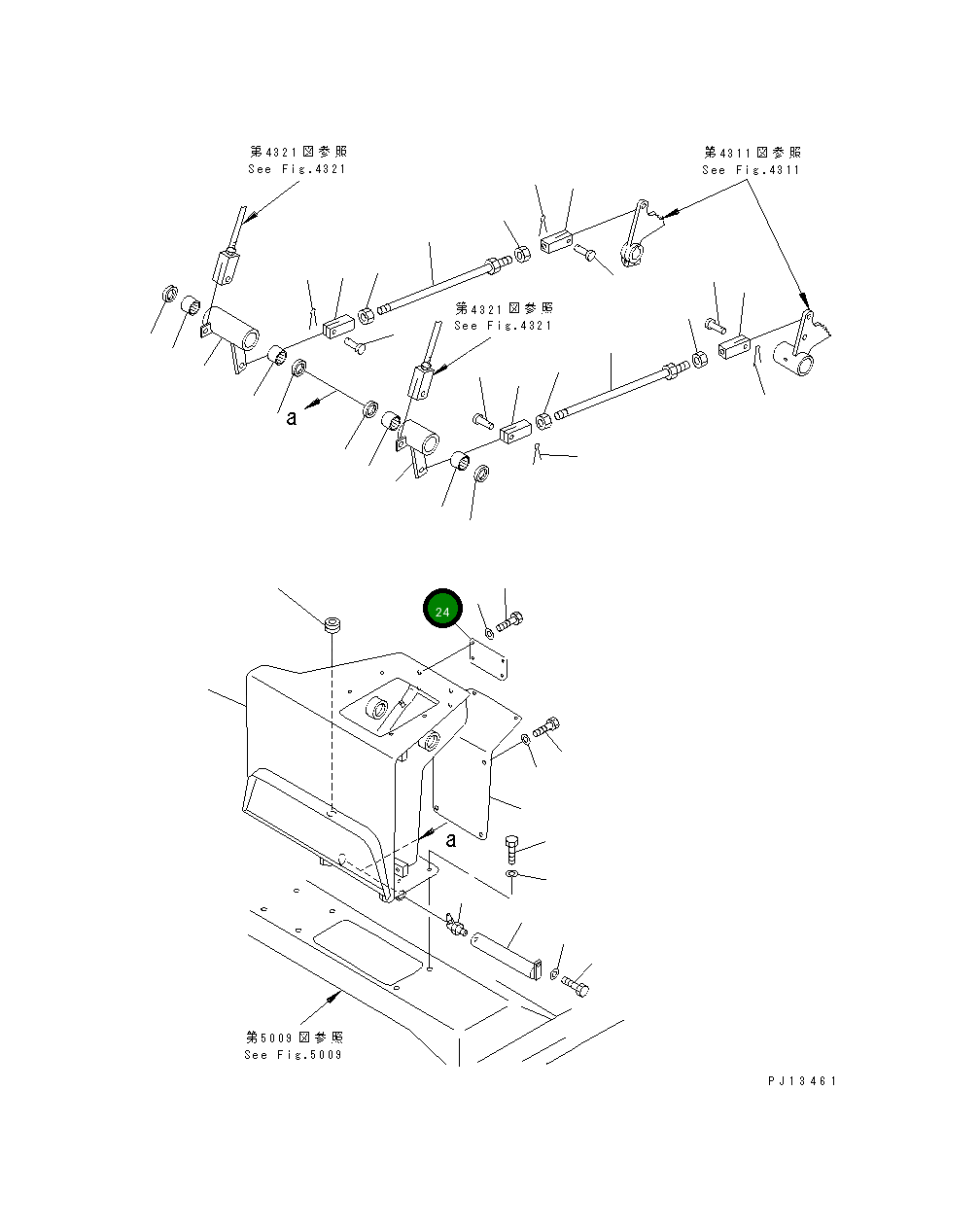 第4321図参照
See Fig.4321

第4311図参照
See Fig.4311

第4321図参照
See Fig.4321

a

24

a

第5009図参照
See Fig.5009

PJ13461