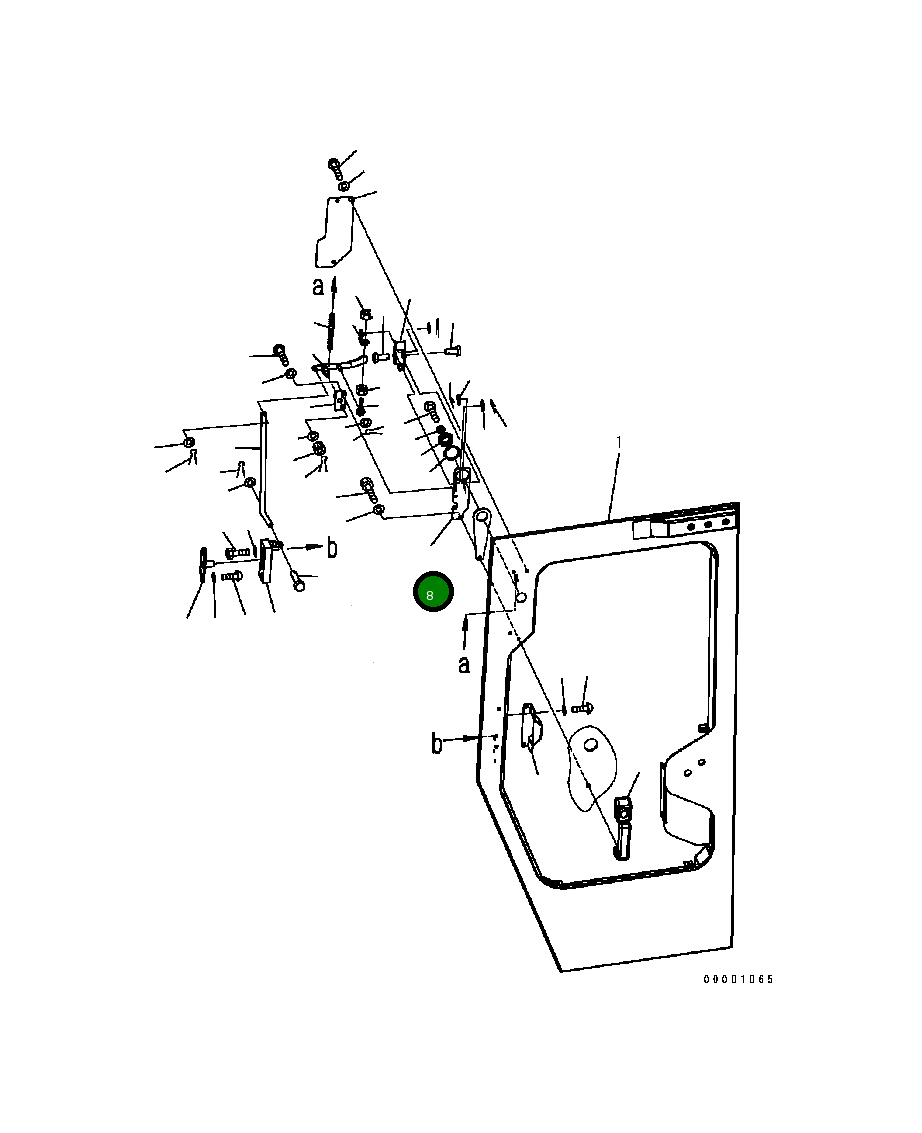 a
1
b
8
a
b
00001065