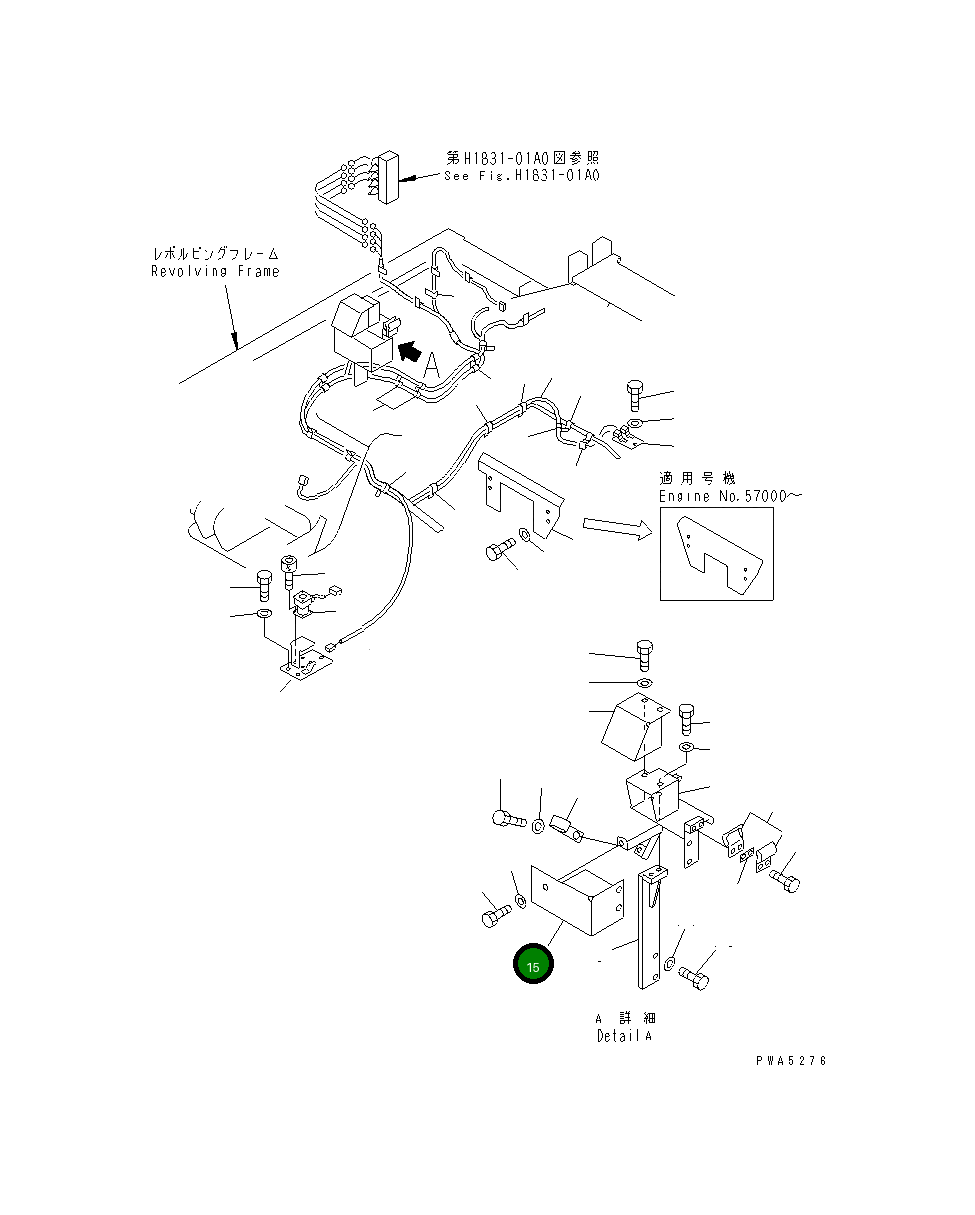 第H1831-01A0図参照
See Fig.H1831-01A0

レボルビングフレーム
Revolving Frame

A

適用号機
Engine No.57000～

15

A 詳細
Detail A

PWA5276