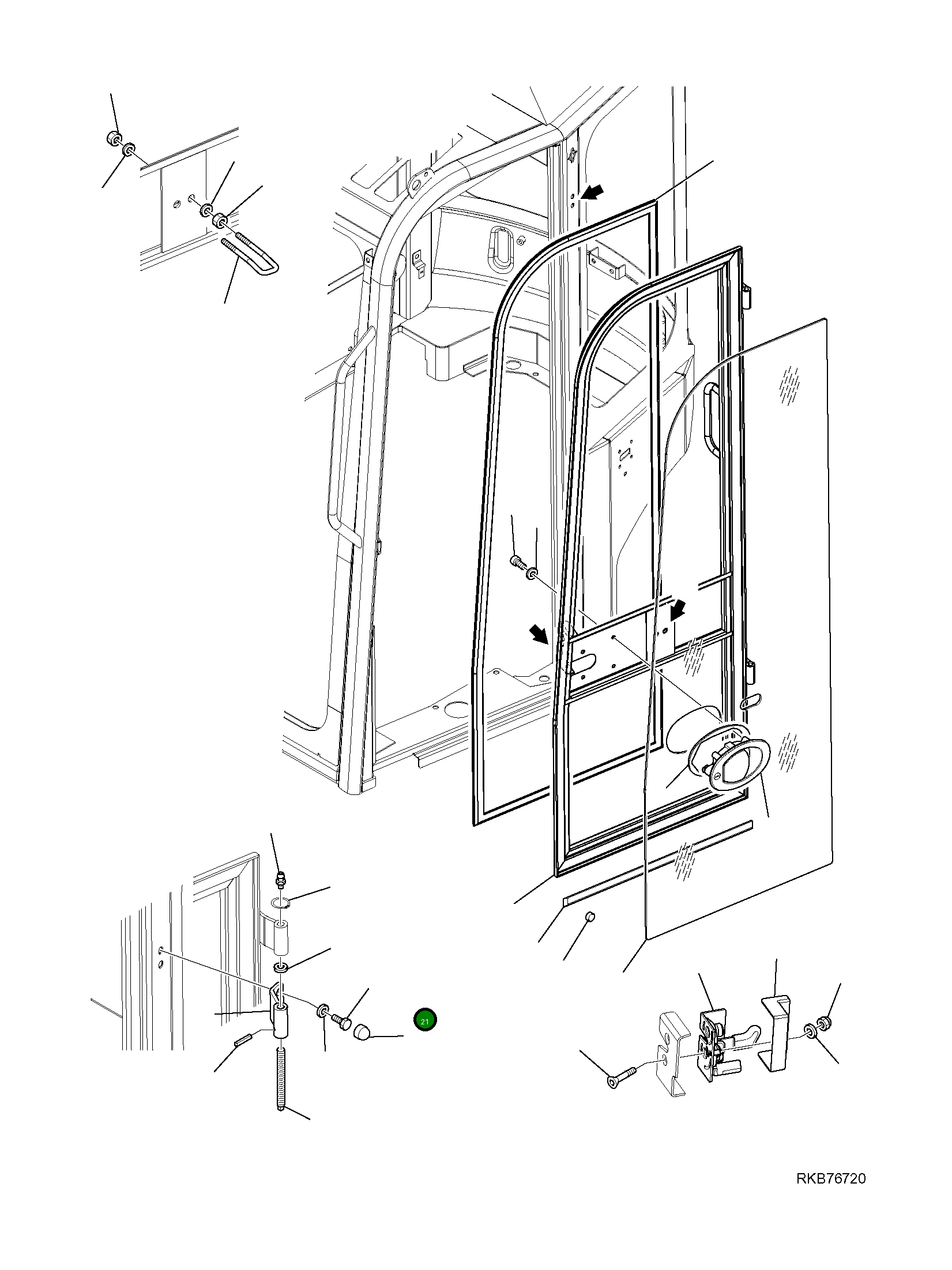 21

RKB76720