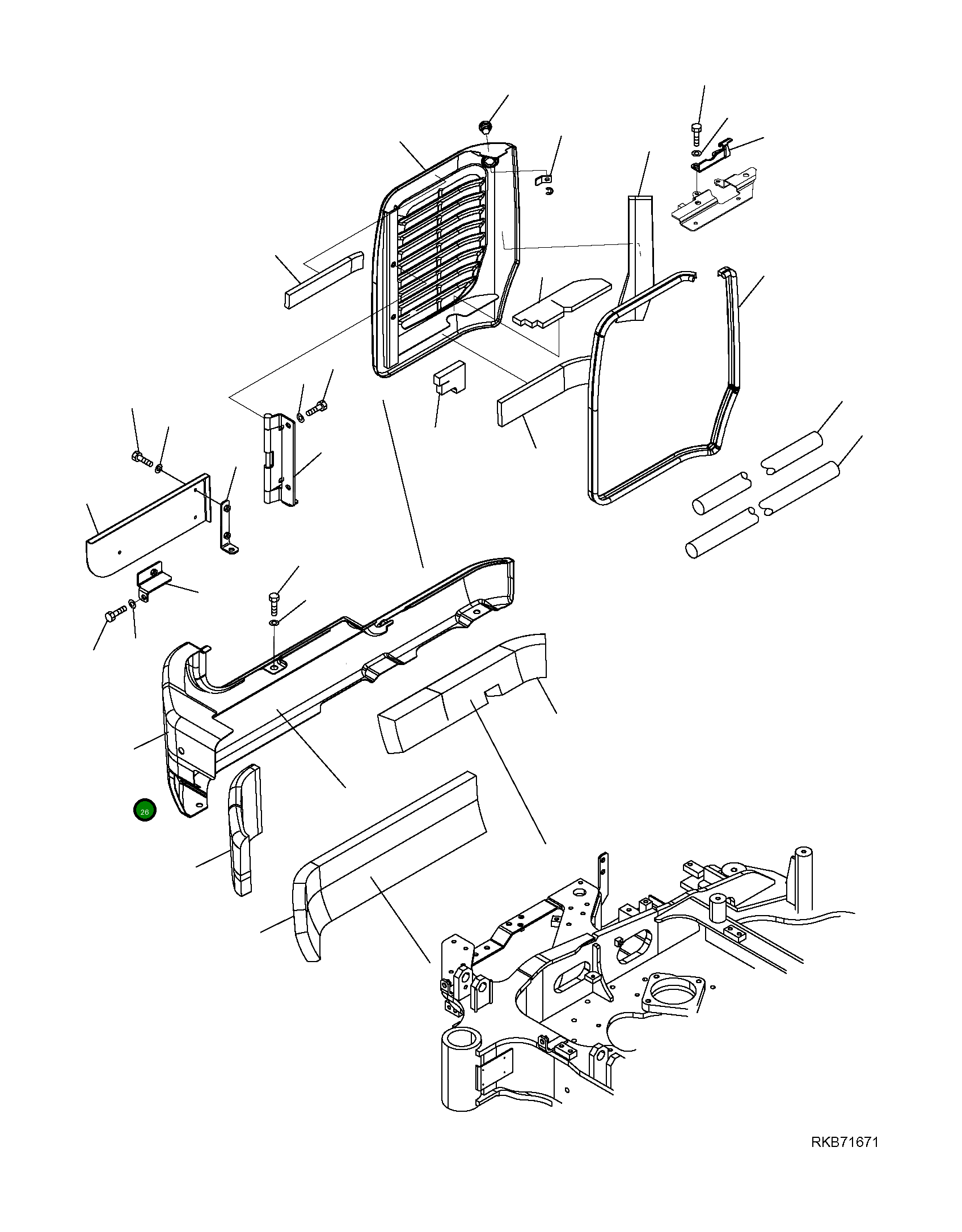 26

RKB71671