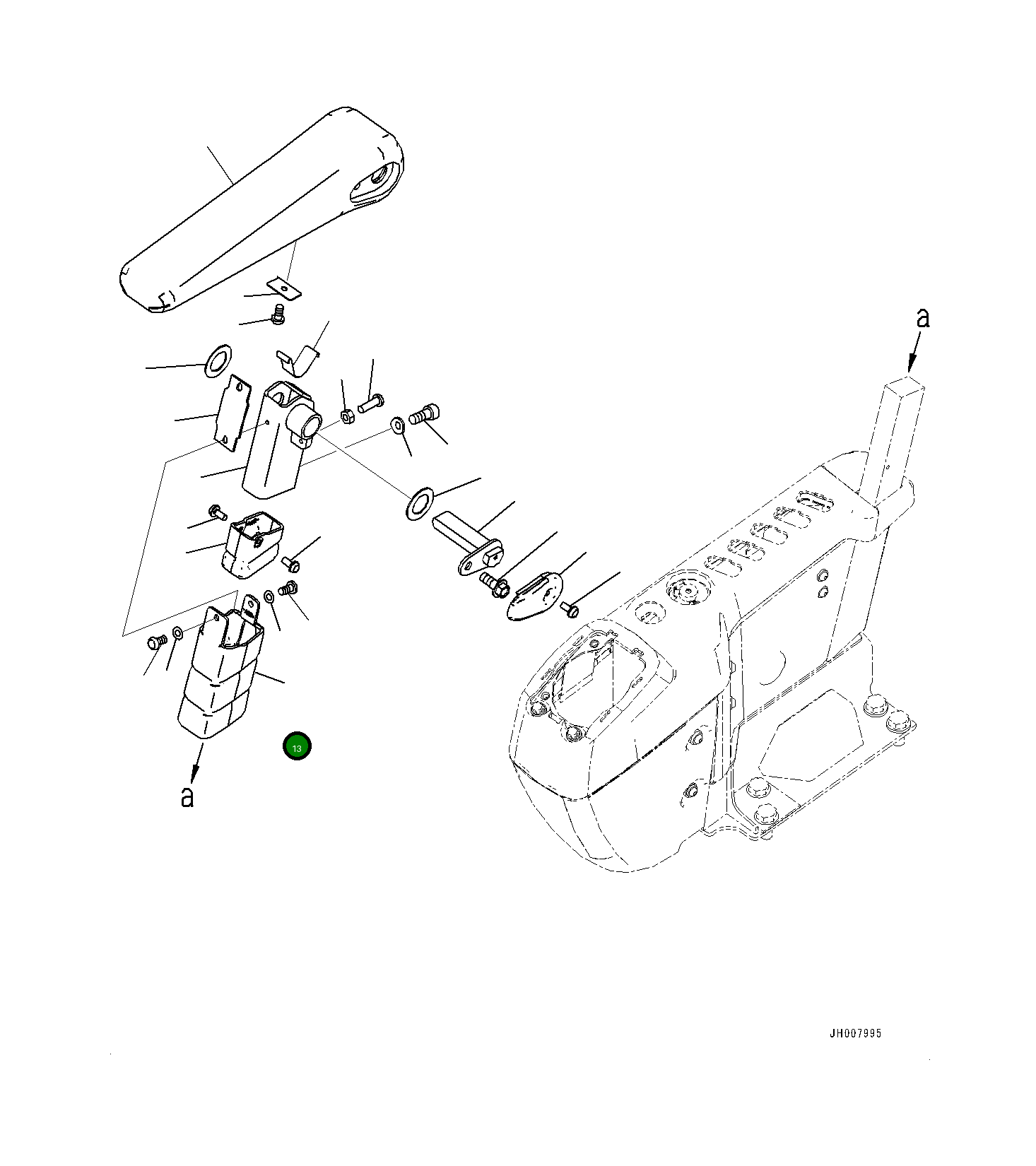 a

13

a

JH007995