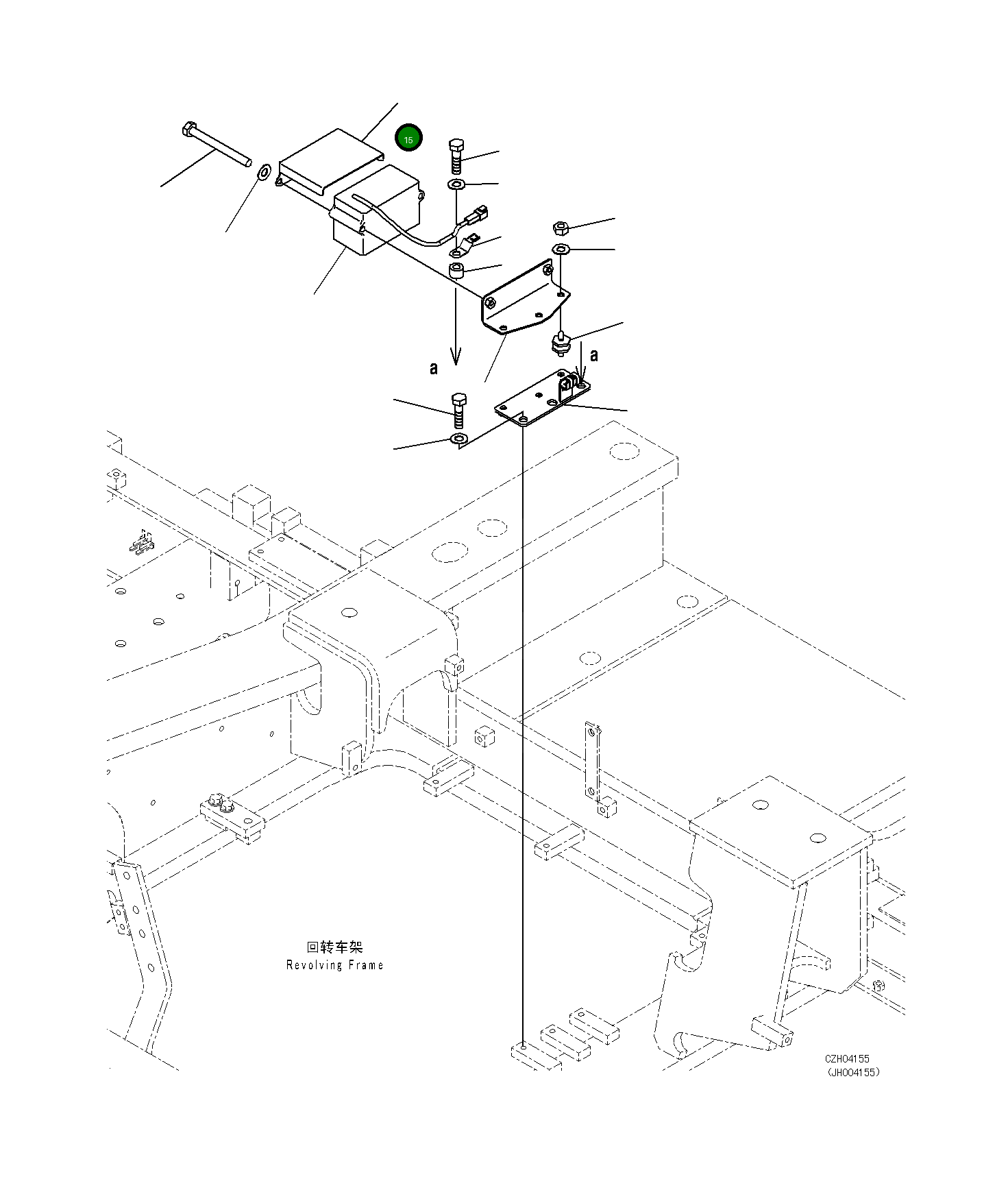 15

a

a

回转车架
Revolving Frame

CZH04155
(JH004155)