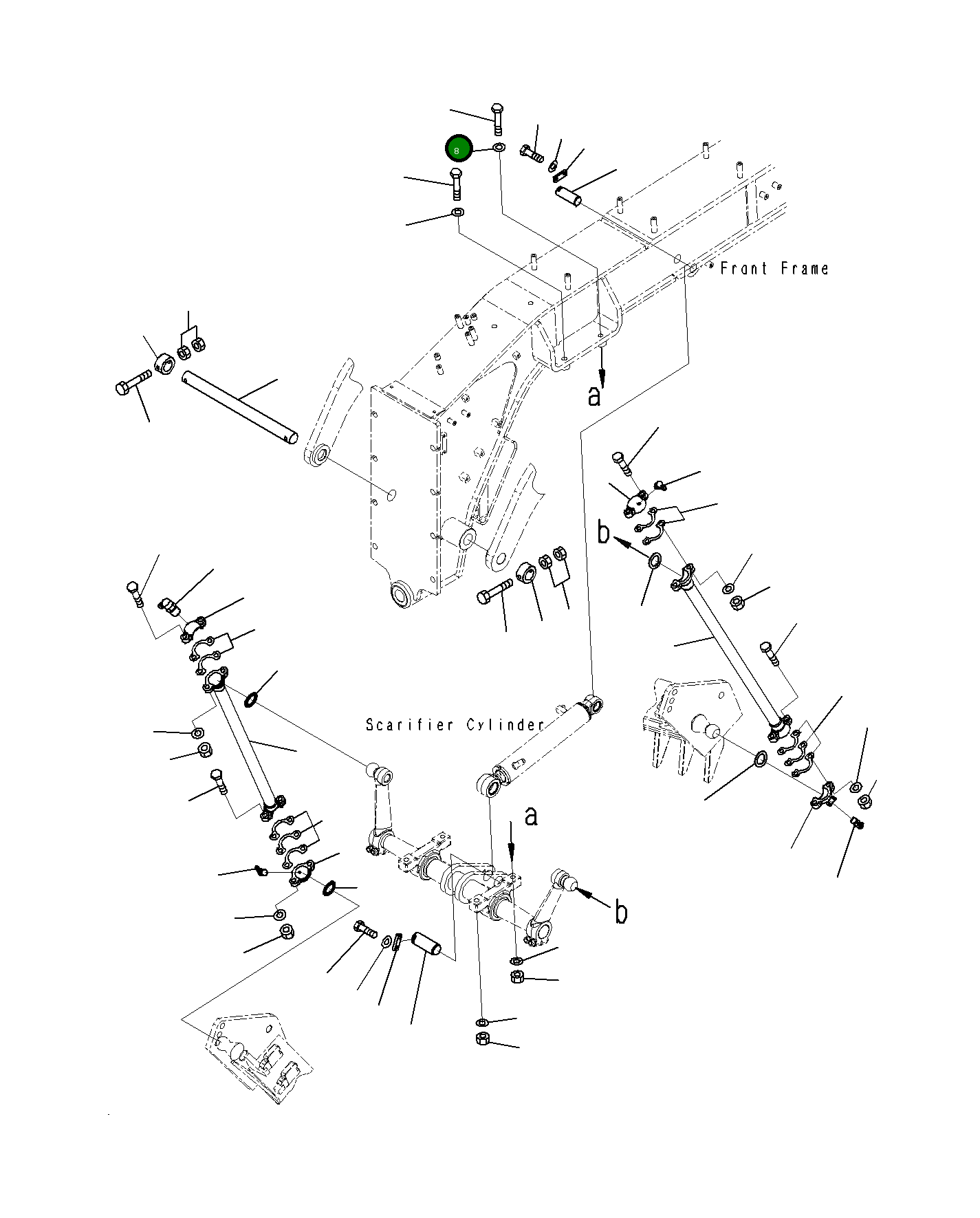 8

Front Frame

a

b

Scarifier Cylinder

a

b