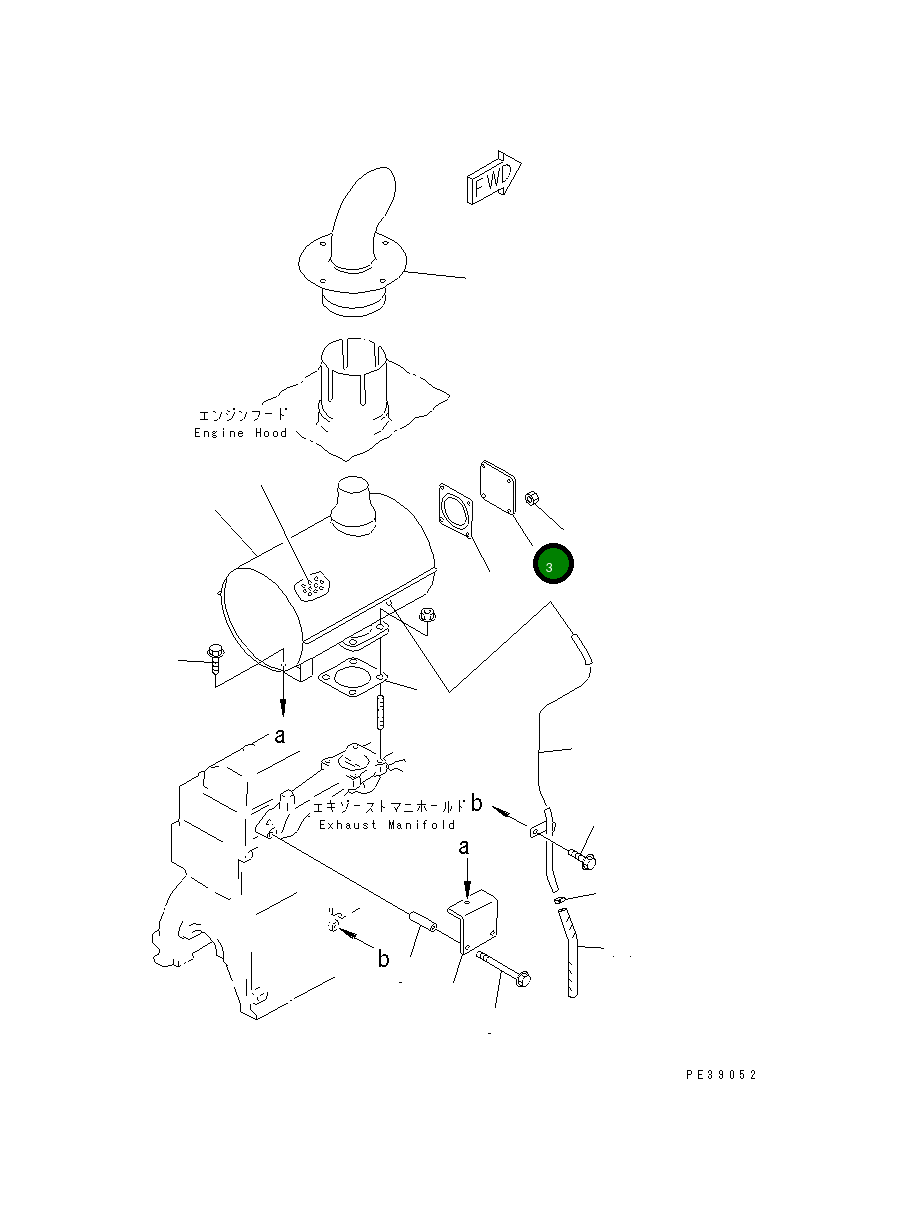 FWD

エンジンフード
Engine Hood

3

a

エキゾーストマニホールド
Exhaust Manifold

b

a

b

PE39052