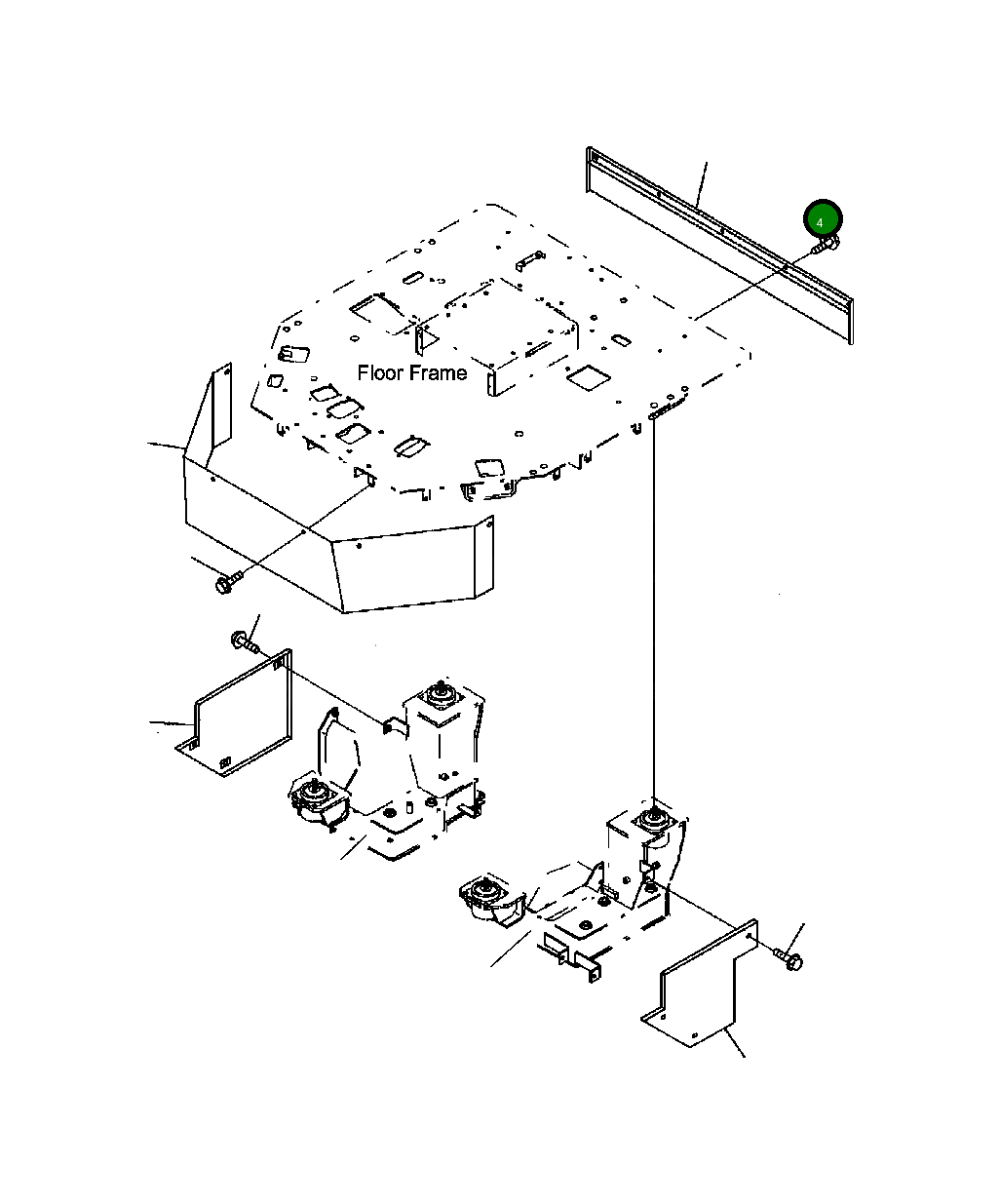 4

Floor Frame