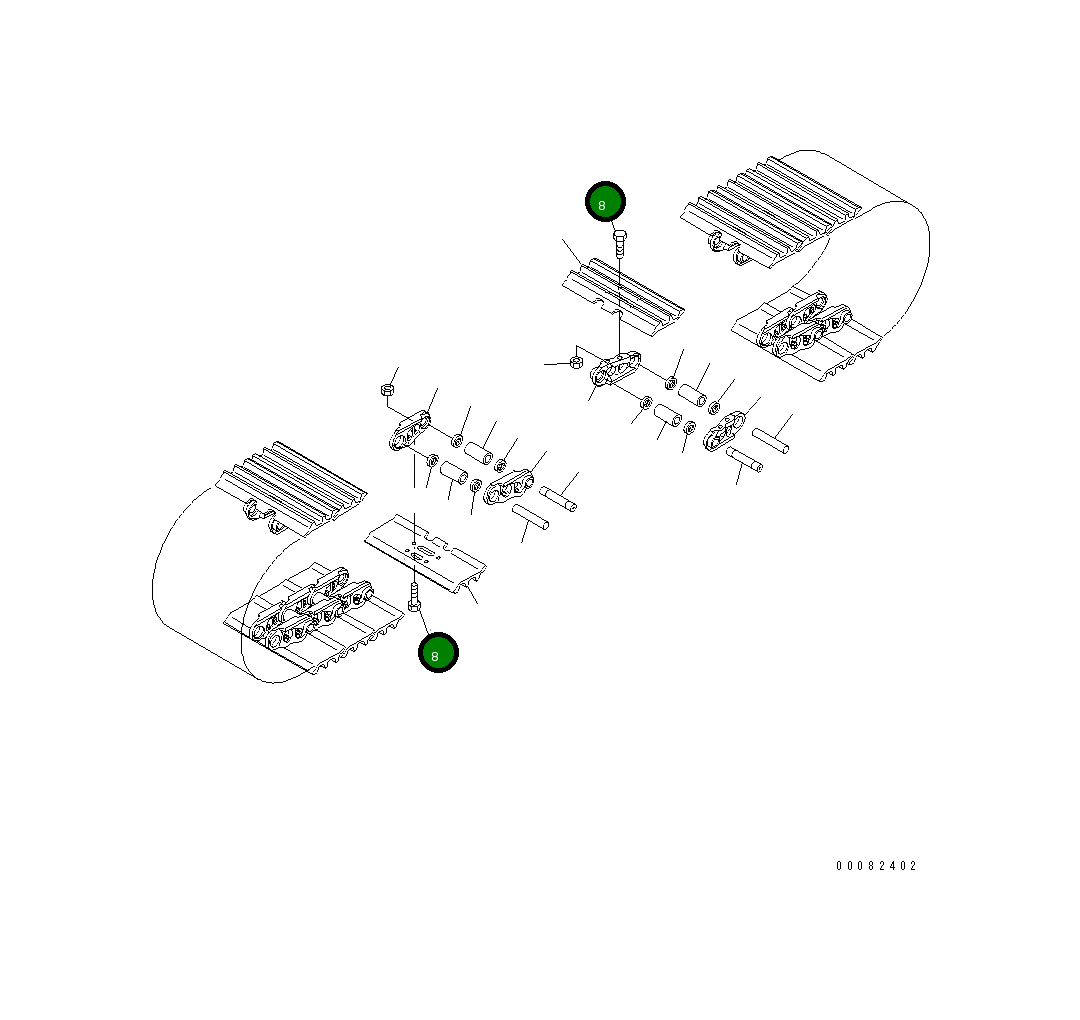 8

8

00082402