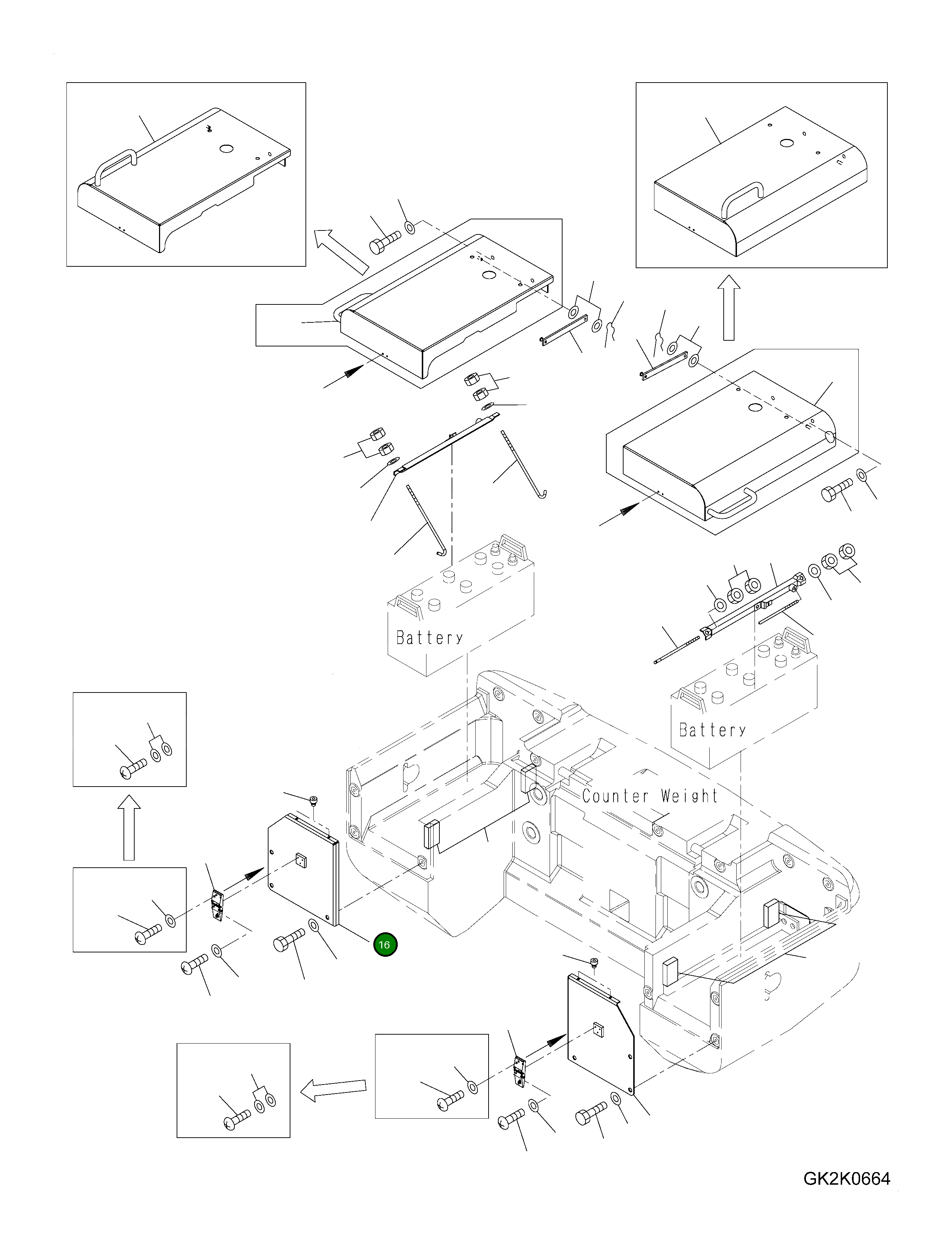 Battery

Battery

Counter Weight

16

GK2K0664