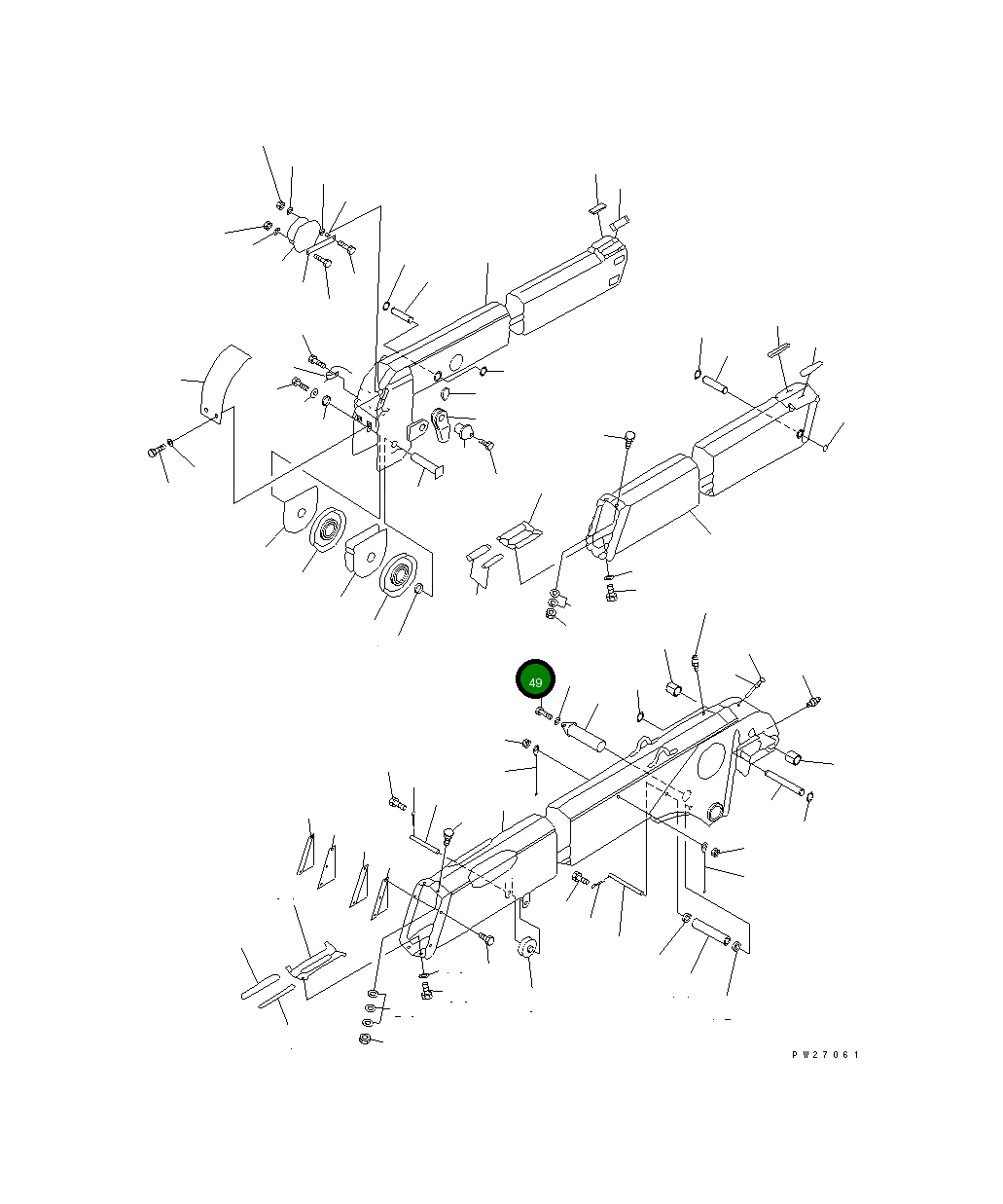 49

PW27061