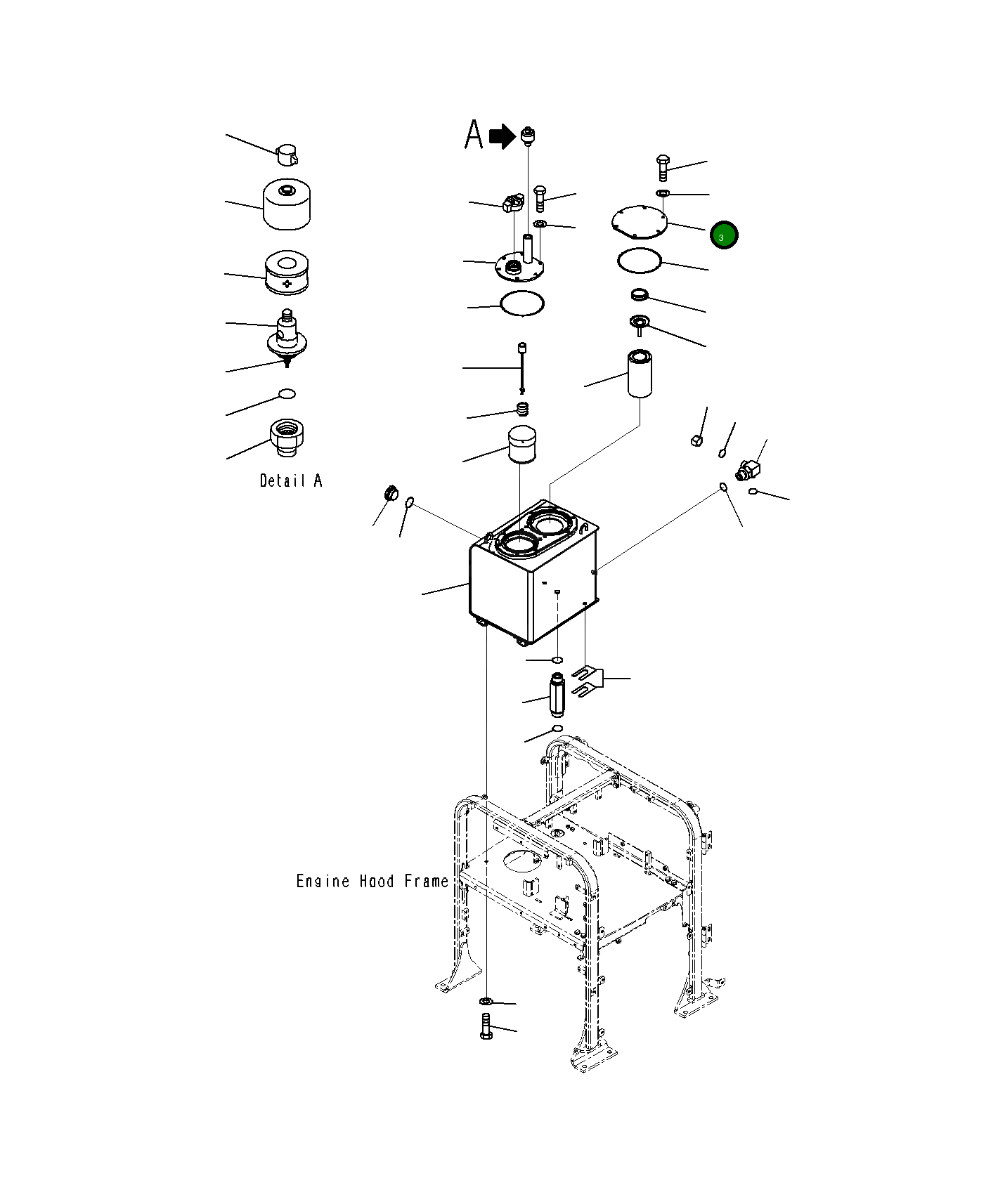 A

3

Detail A

Engine Hood Frame