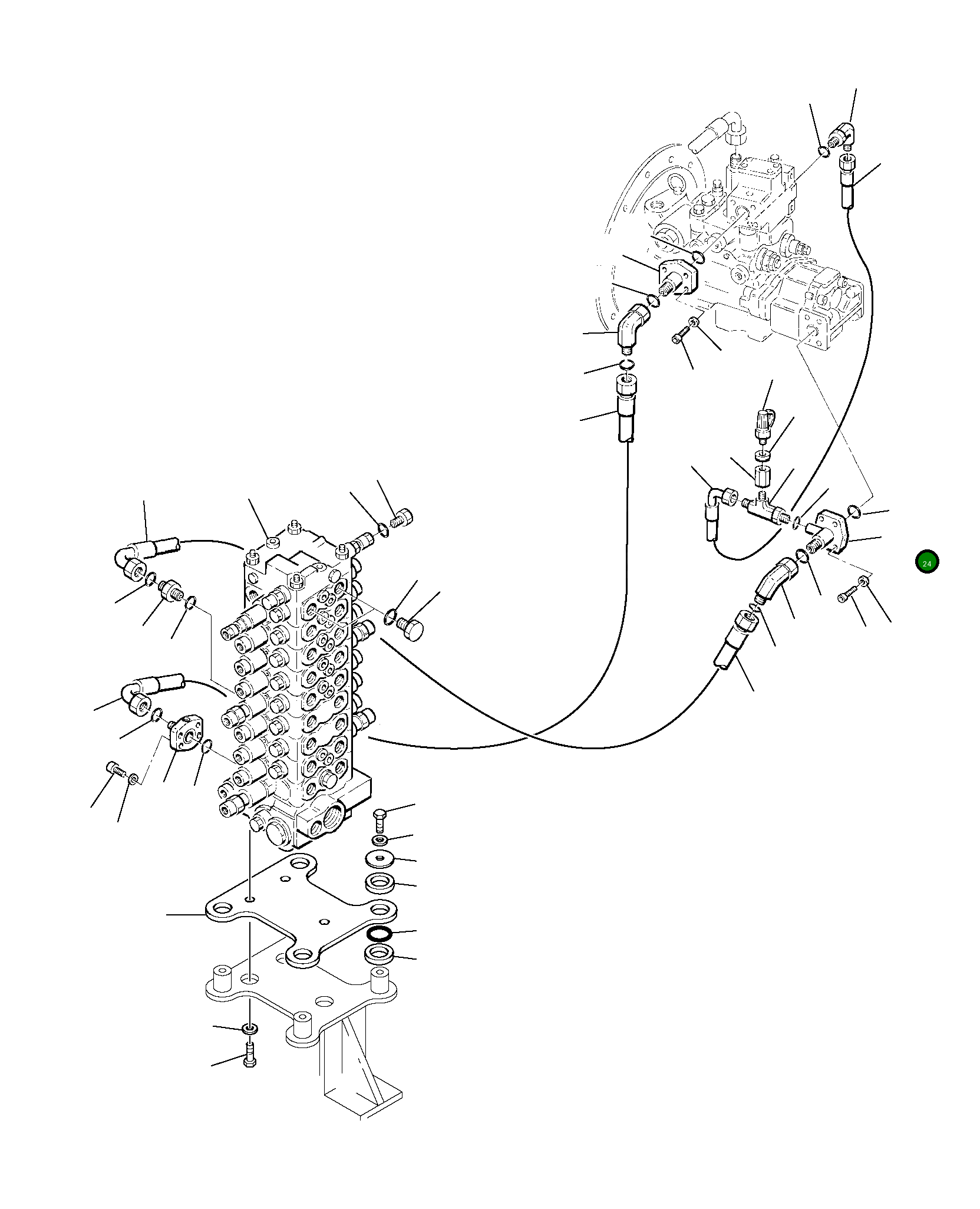 24