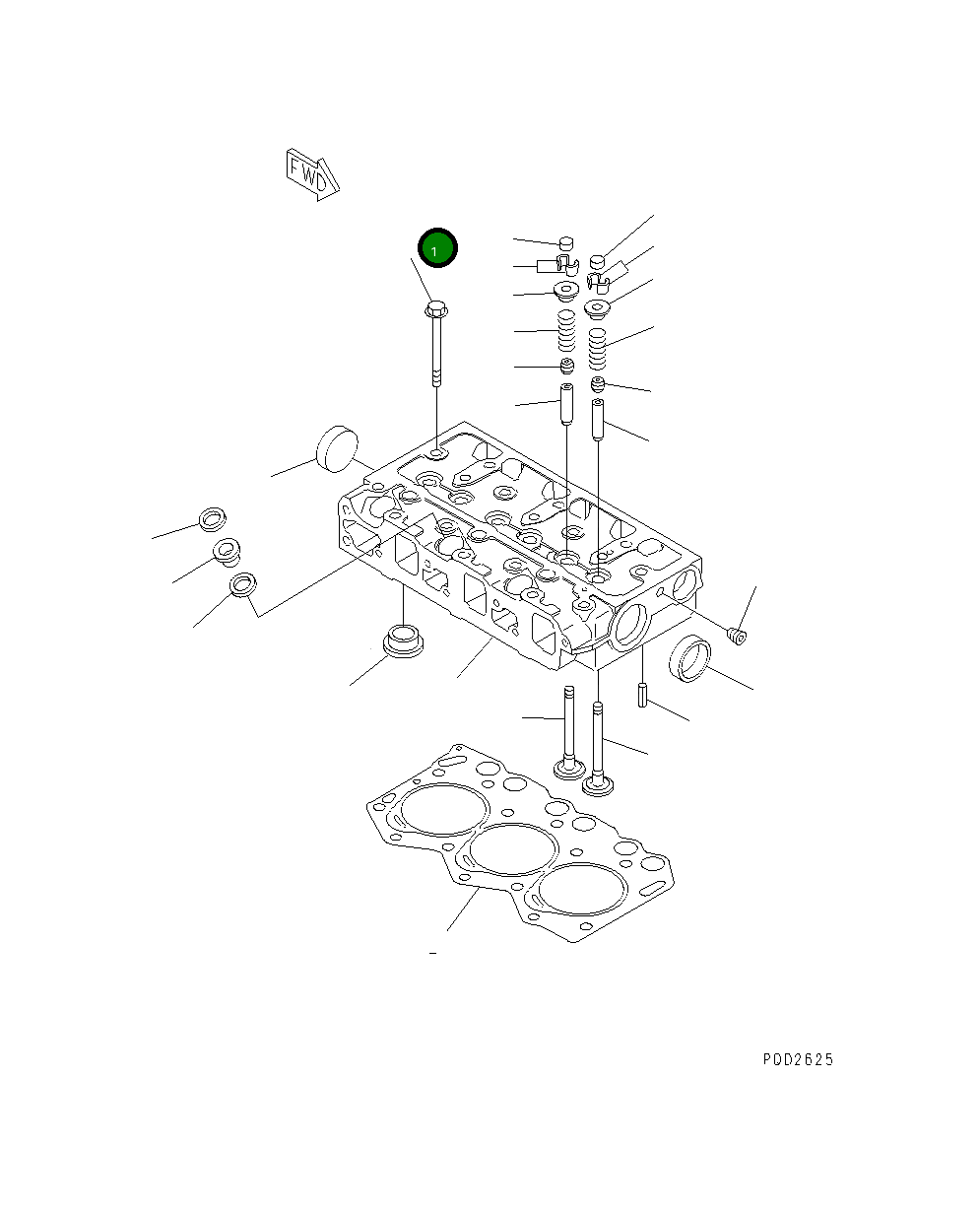 FWD

1

P0D2625