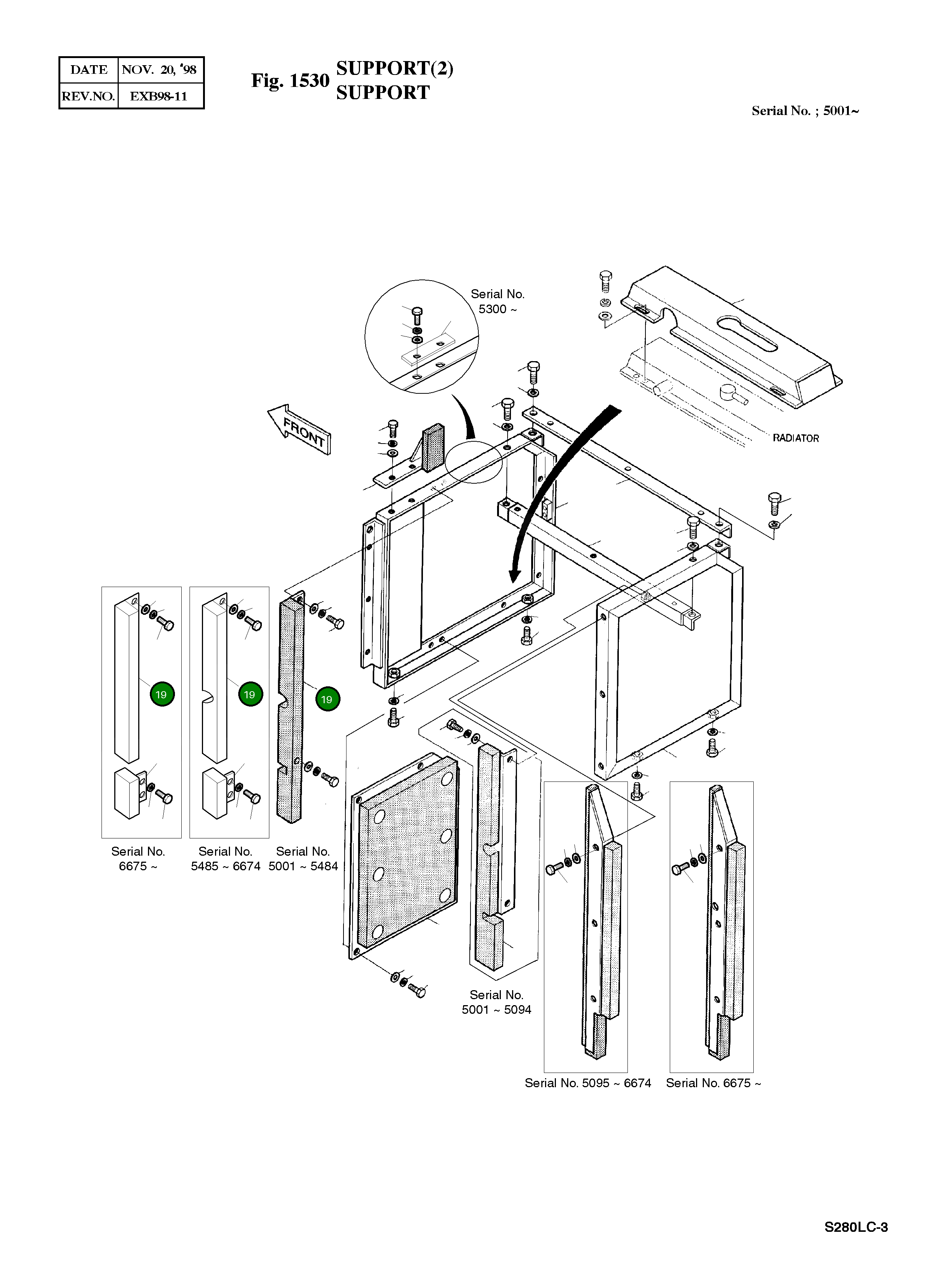 | DATE | NOV. 20, '98 |
|---|---|
| REV.NO. | EXB98-11 |

Fig. 1530 SUPPORT(2)
SUPPORT

Serial No. ; 5001~

Serial No.
5300 ~

FRONT

RADIATOR

19

19

19

Serial No.
6675 ~

Serial No.
5485 ~ 6674

Serial No.
5001 ~ 5484

Serial No.
5001 ~ 5094

Serial No. 5095 ~ 6674

Serial No. 6675 ~

S280LC-3