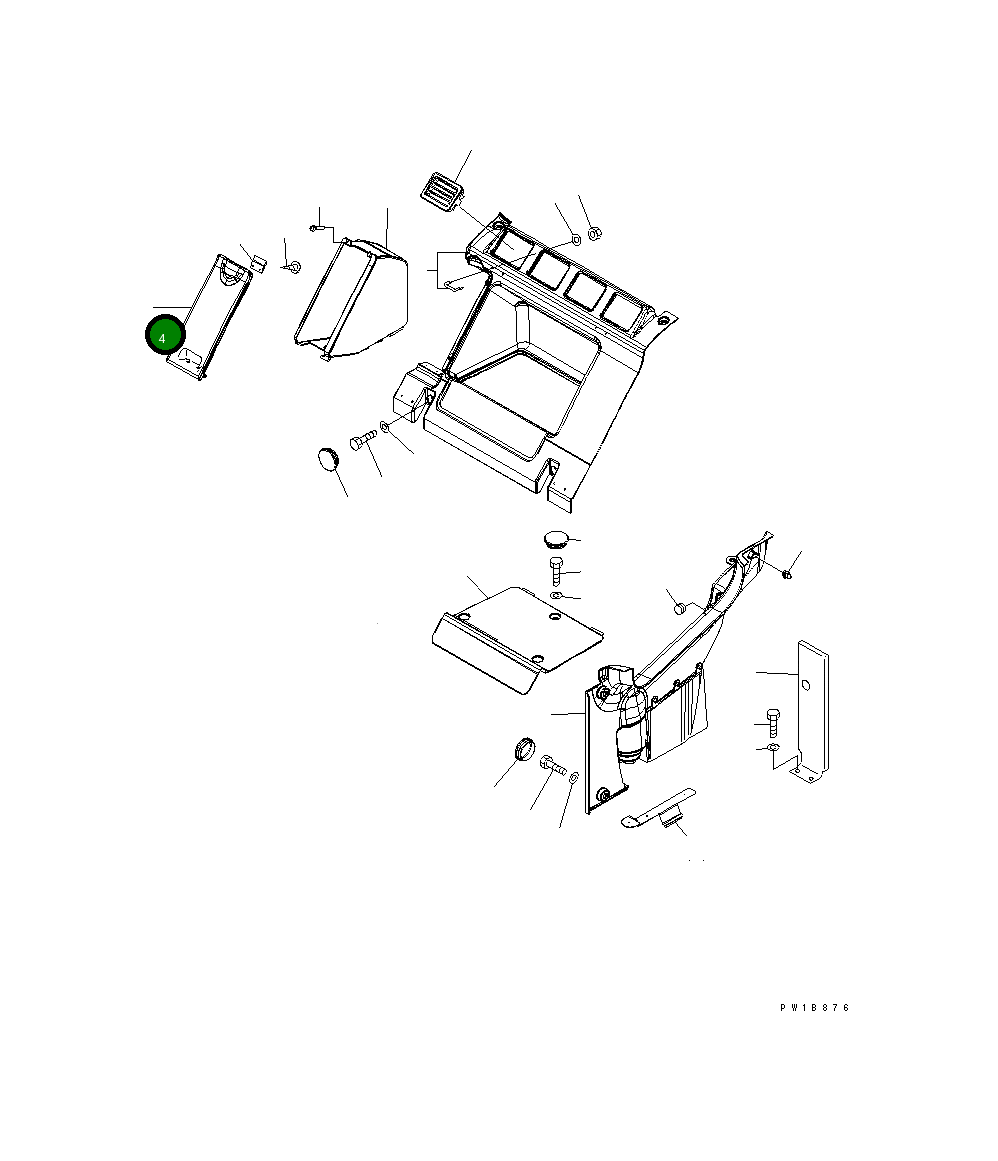 4

PW18876