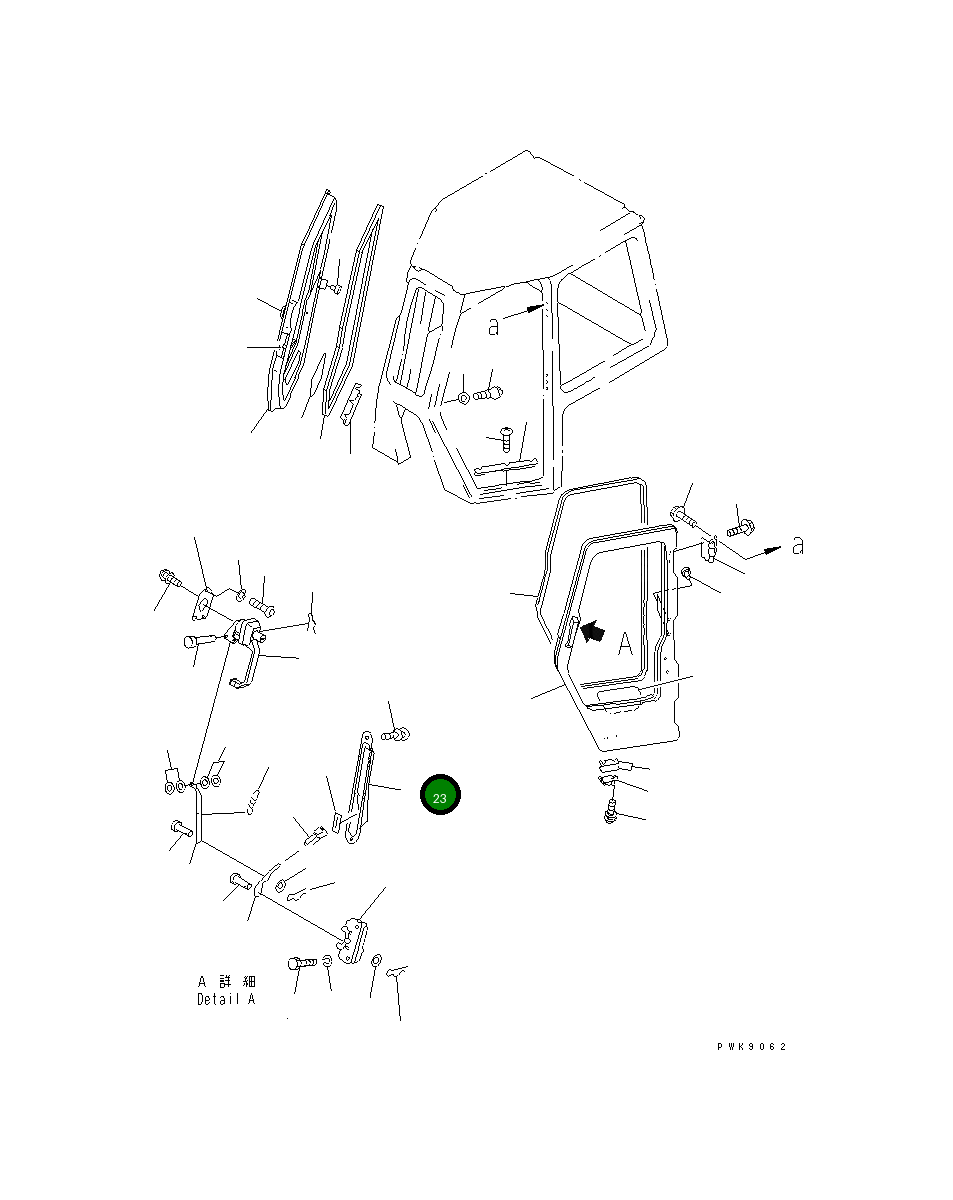 a

a

A

23

A 詳 細
Detail A

PWK9062