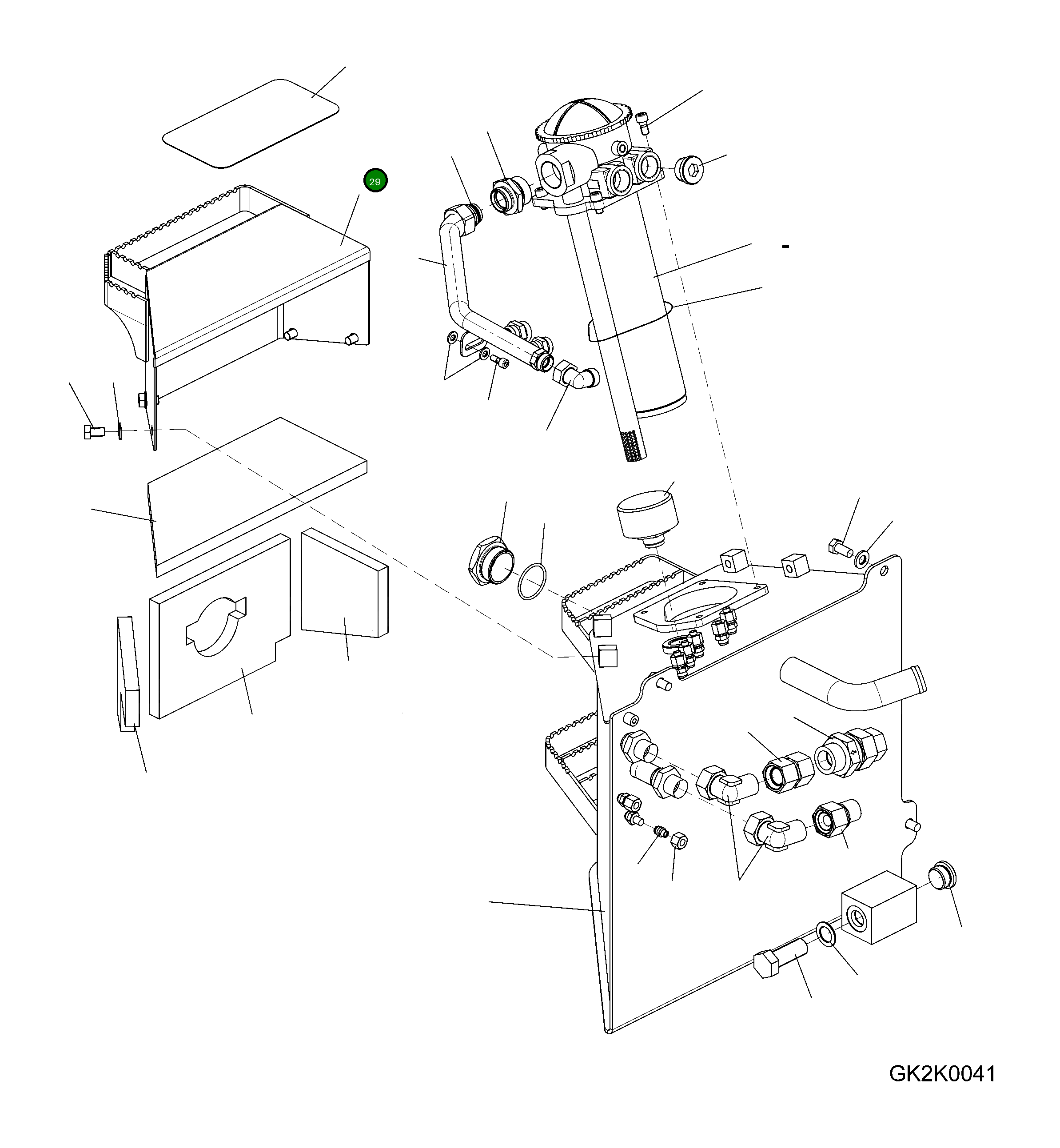 29

-

GK2K0041