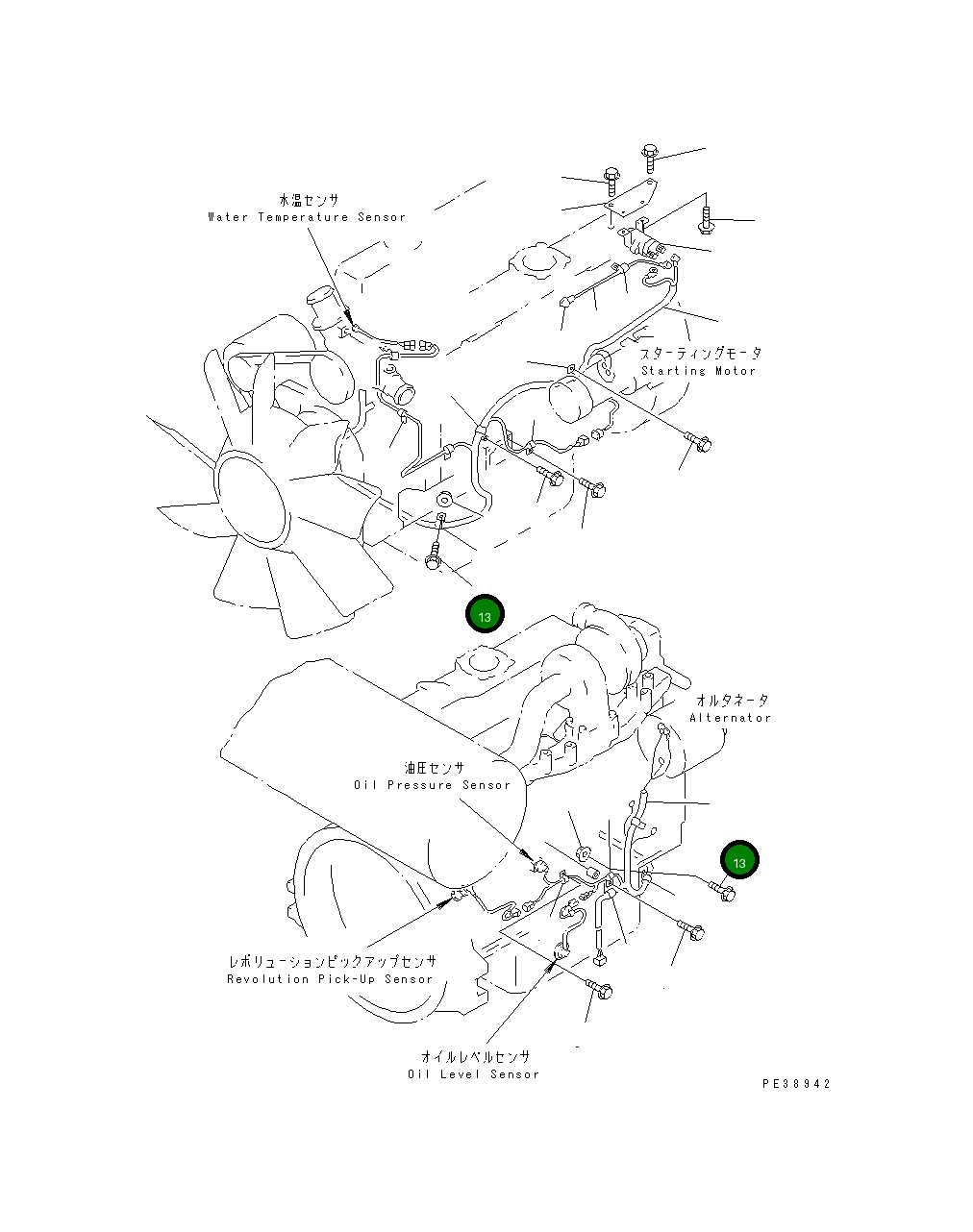 水温センサ
Water Temperature Sensor

スターティングモータ
Starting Motor

13

オルタネータ
Alternator

油圧センサ
Oil Pressure Sensor

13

レボリューションピックアップセンサ
Revolution Pick-Up Sensor

オイルレベルセンサ
Oil Level Sensor

PE38942