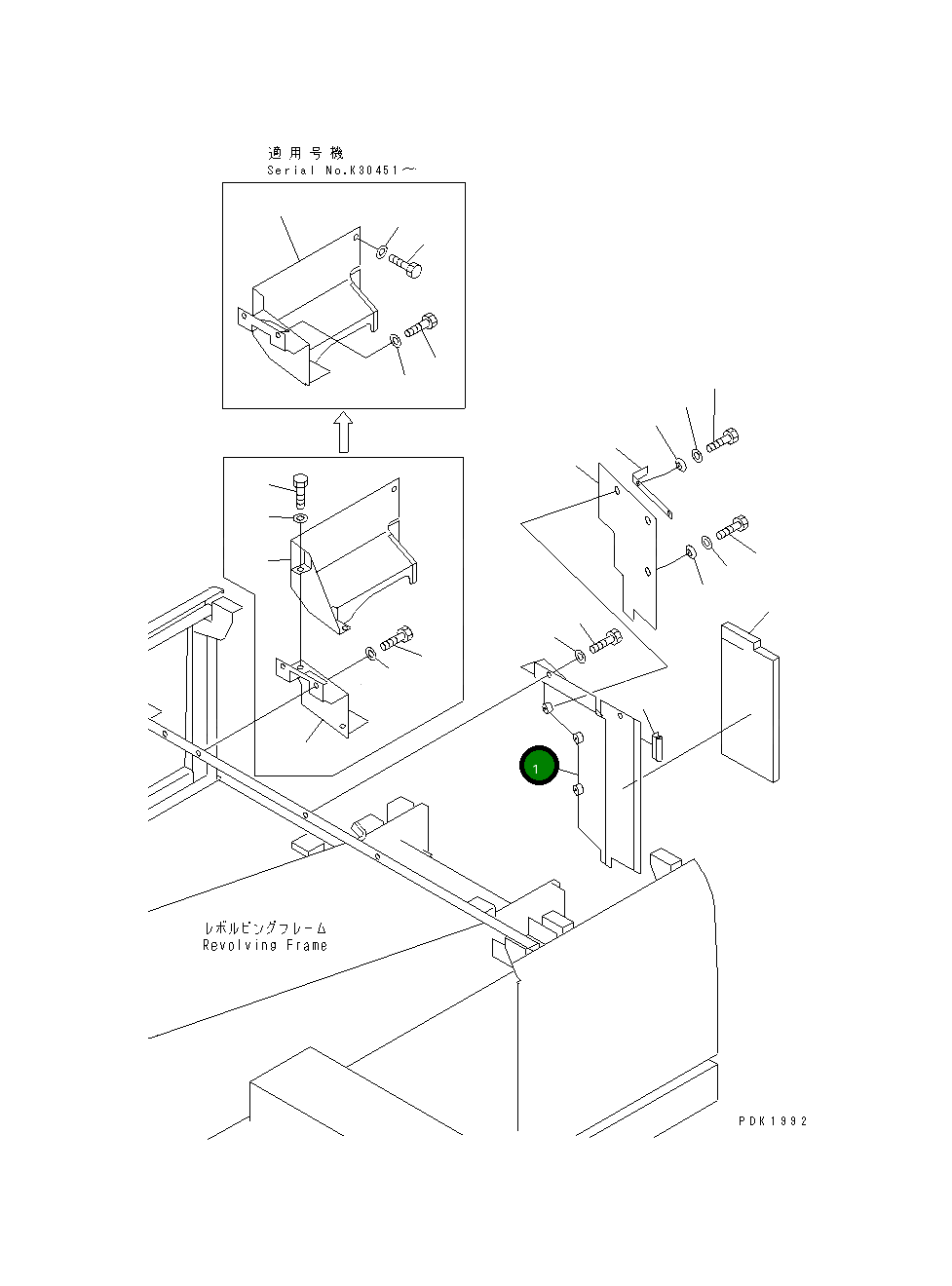 適用号機
Serial No.K30451～

1

レボルビングフレーム
Revolving Frame

PDK1992