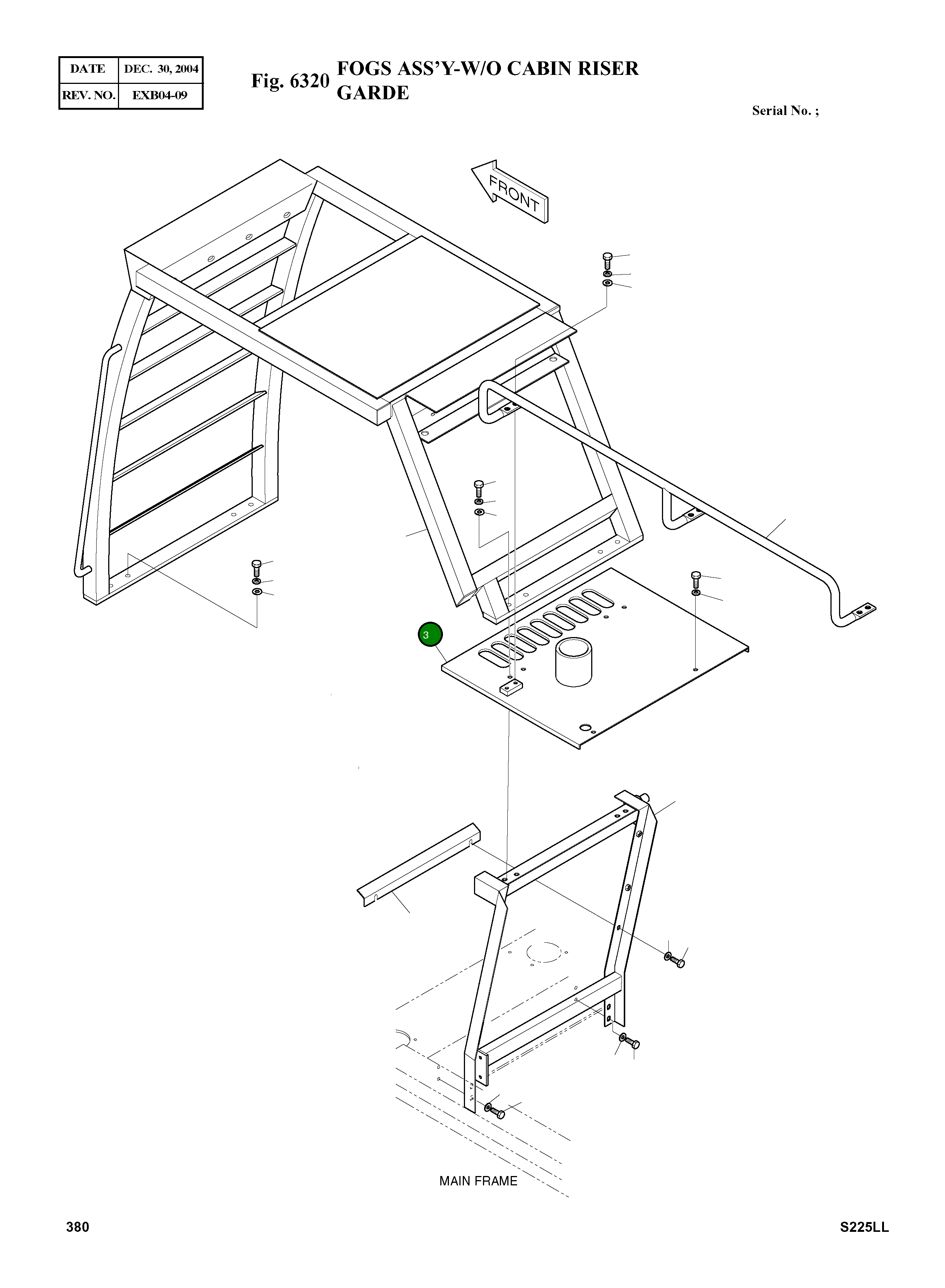 | DATE | DEC. 30, 2004 |
|---|---|
| REV. NO. | EXB04-09 |

Fig. 6320 FOGS ASS'Y-W/O CABIN RISER GARDE

Serial No. ;

FRONT

3

MAIN FRAME

380

S225LL