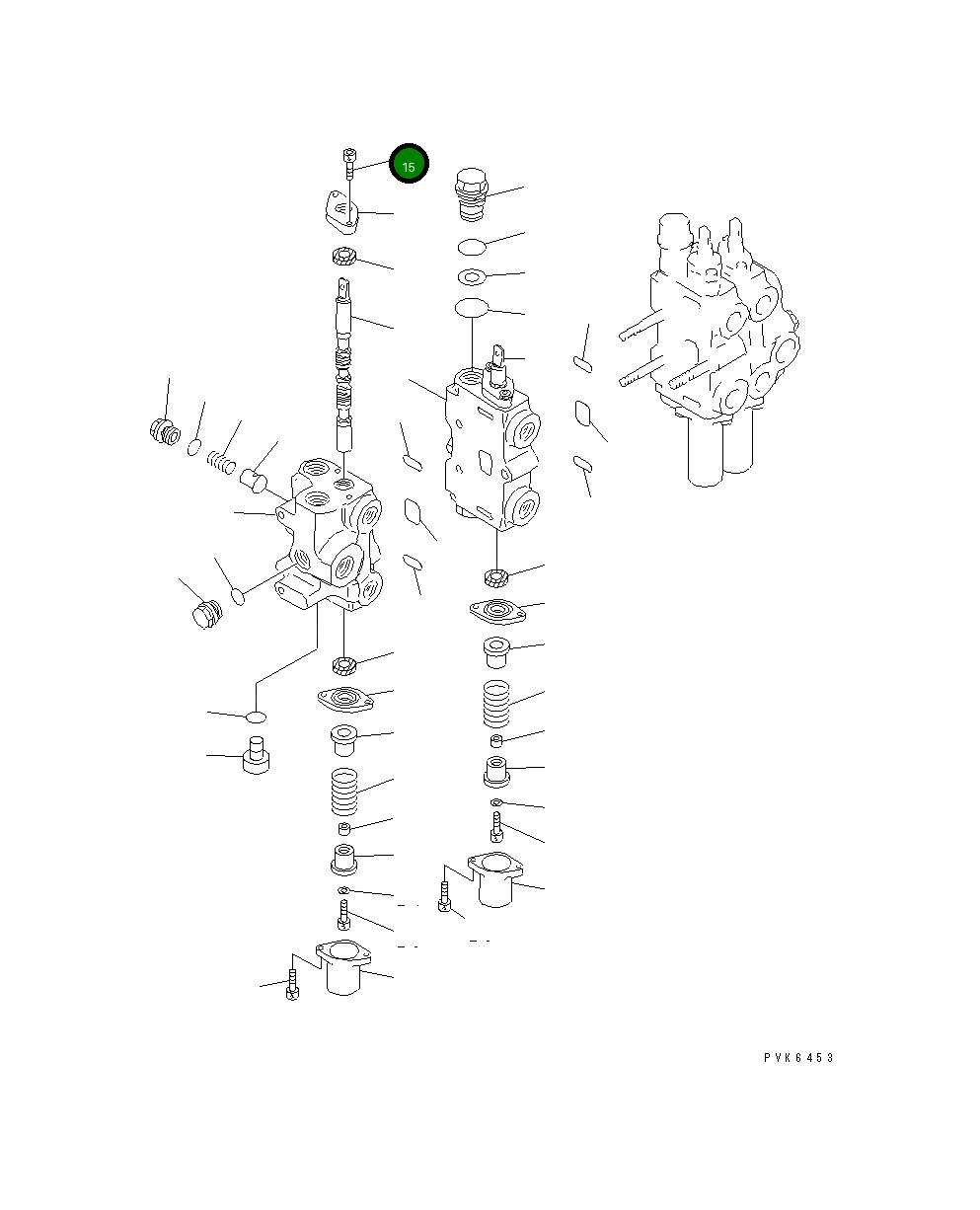 15

PVK6453