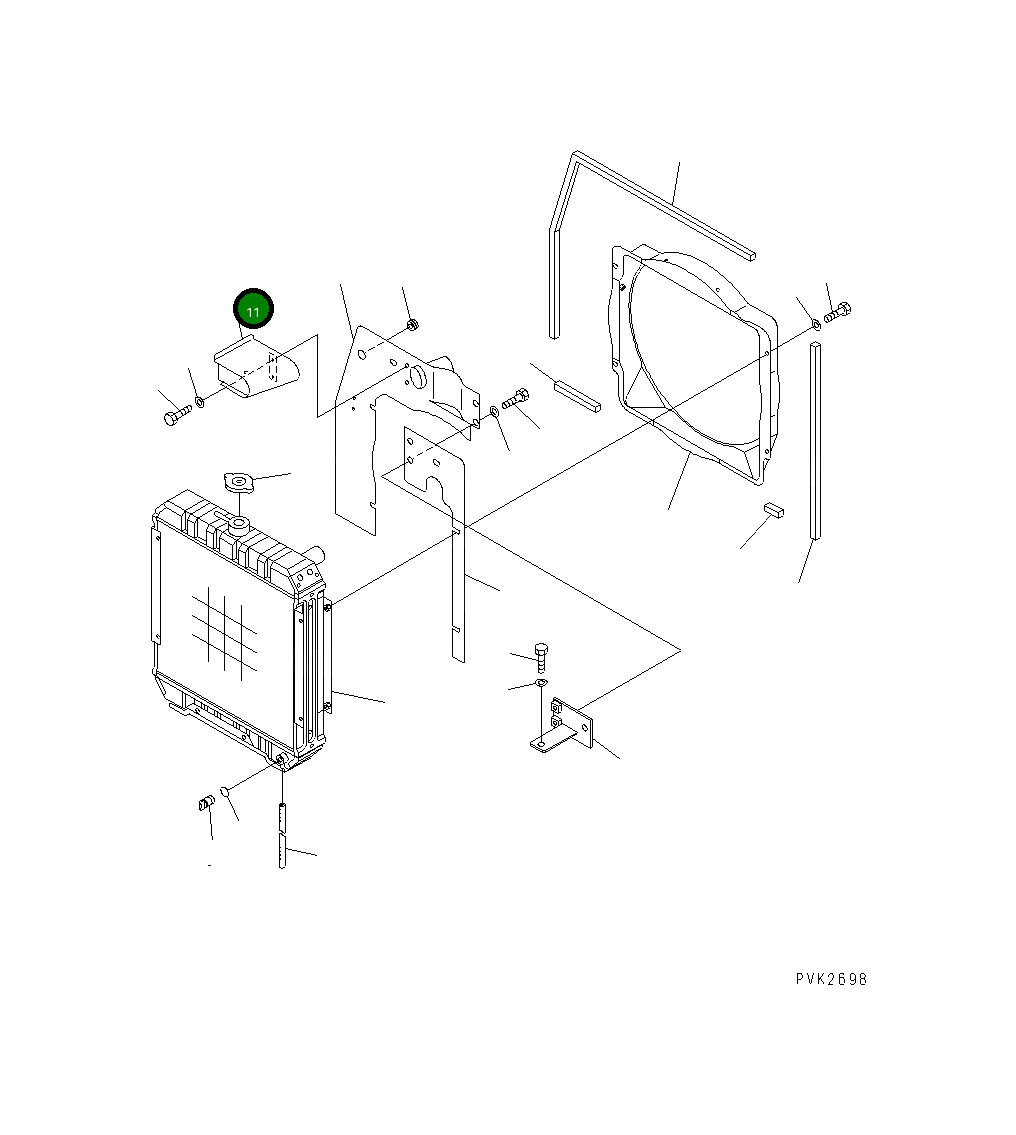 11

PVK2698