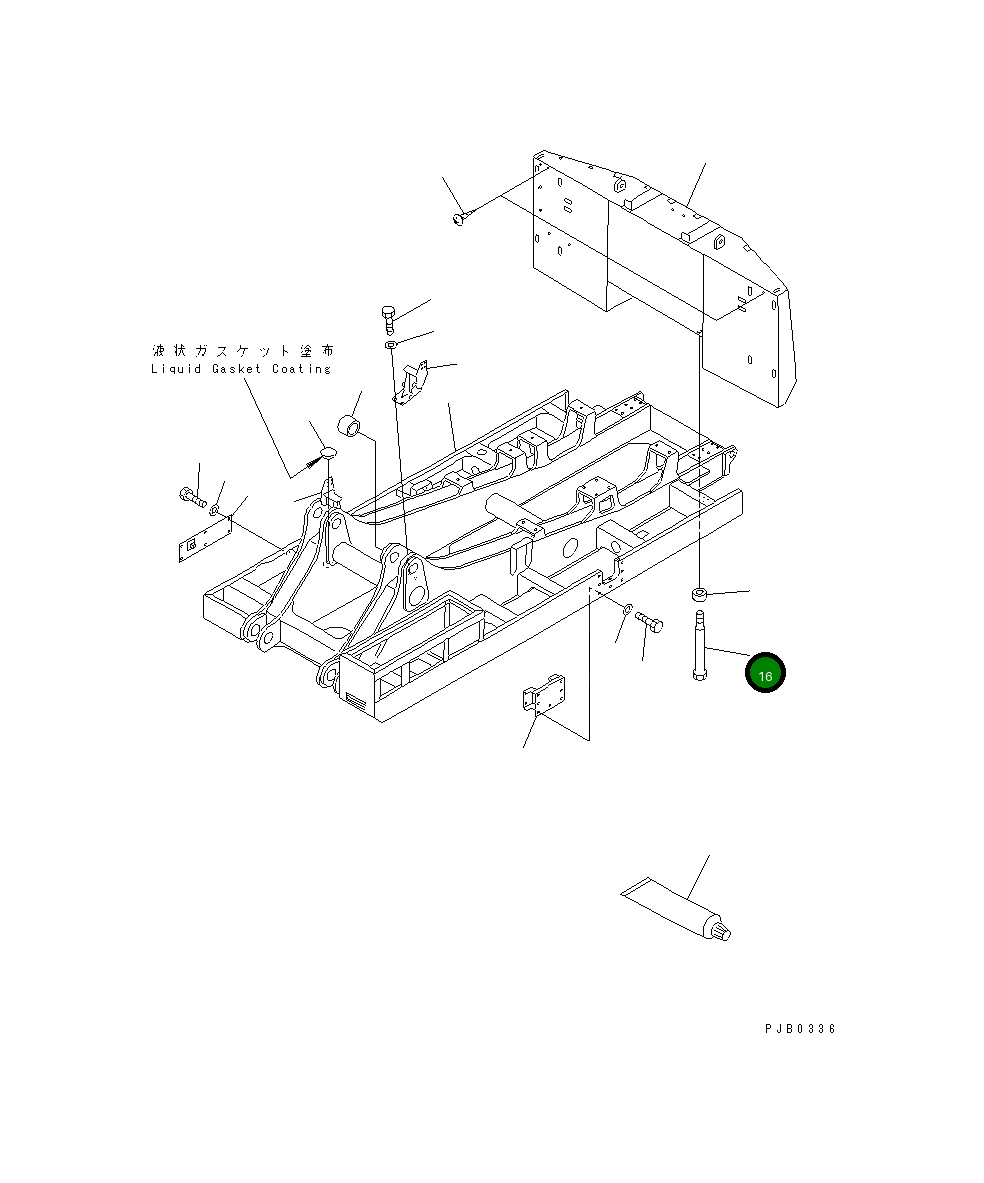 液状ガスケット塗布
Liquid Gasket Coating

16

PJB0336