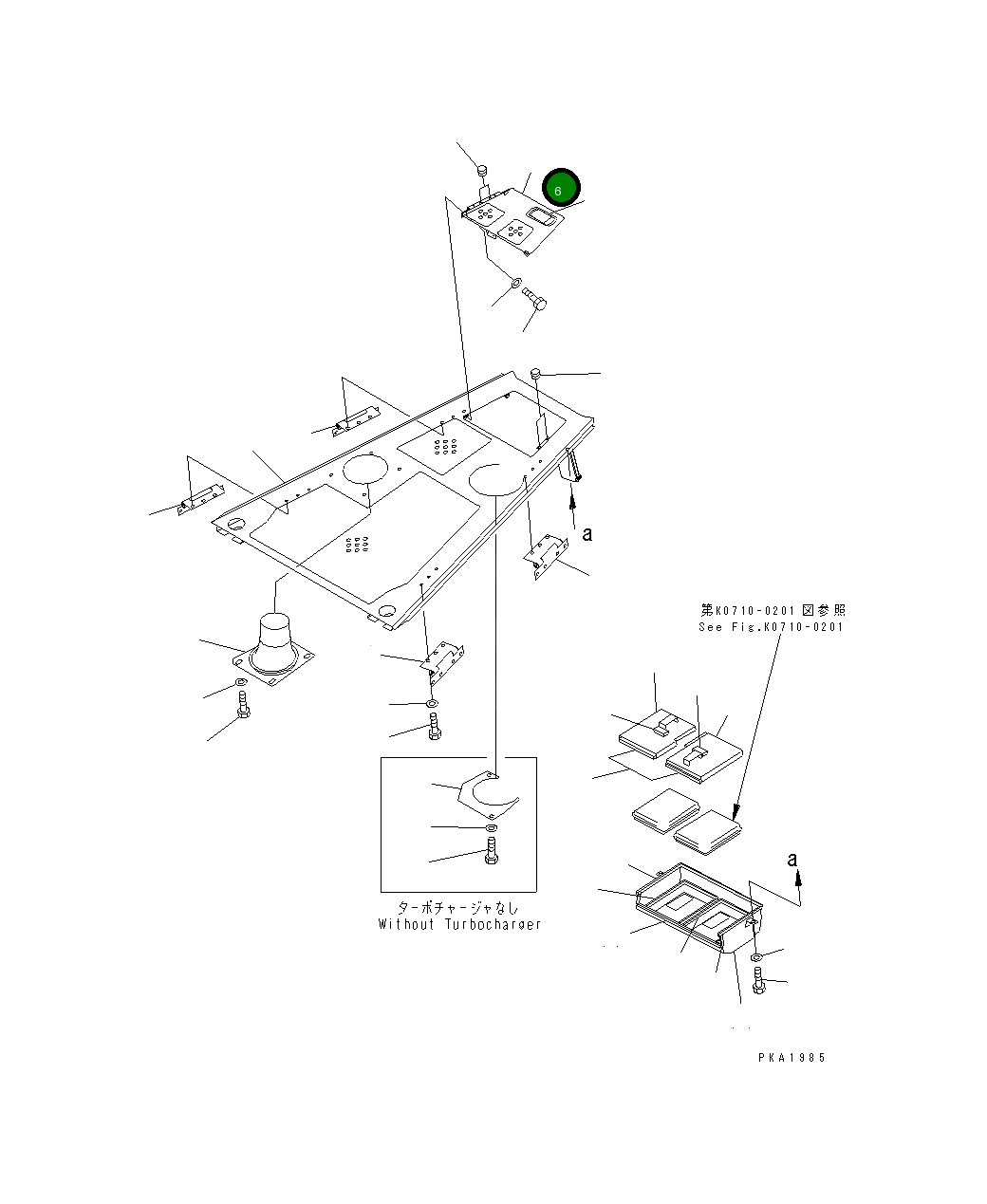 6

a

第K0710-0201図参照
See Fig.K0710-0201

a

ターボチャージャなし
Without Turbocharger

PKA1985