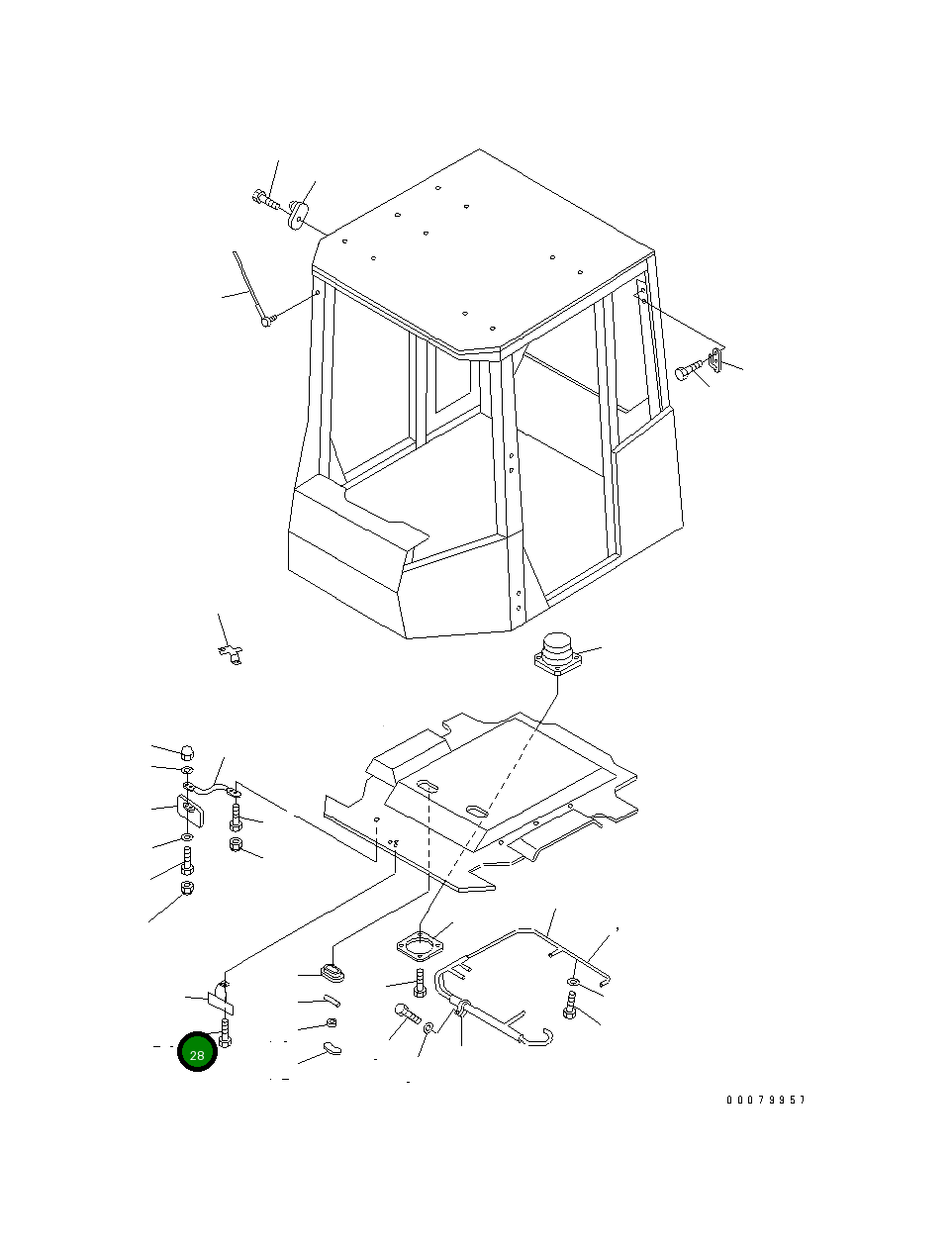 28

00079957